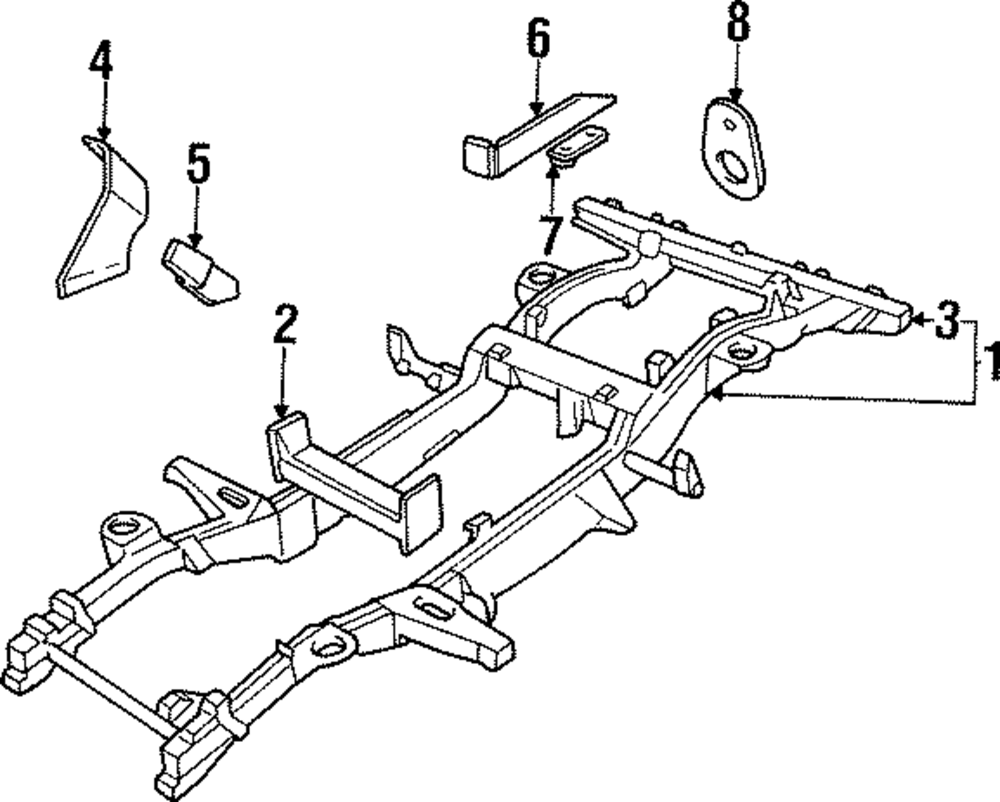 4
5
6
8
7
2
3
1