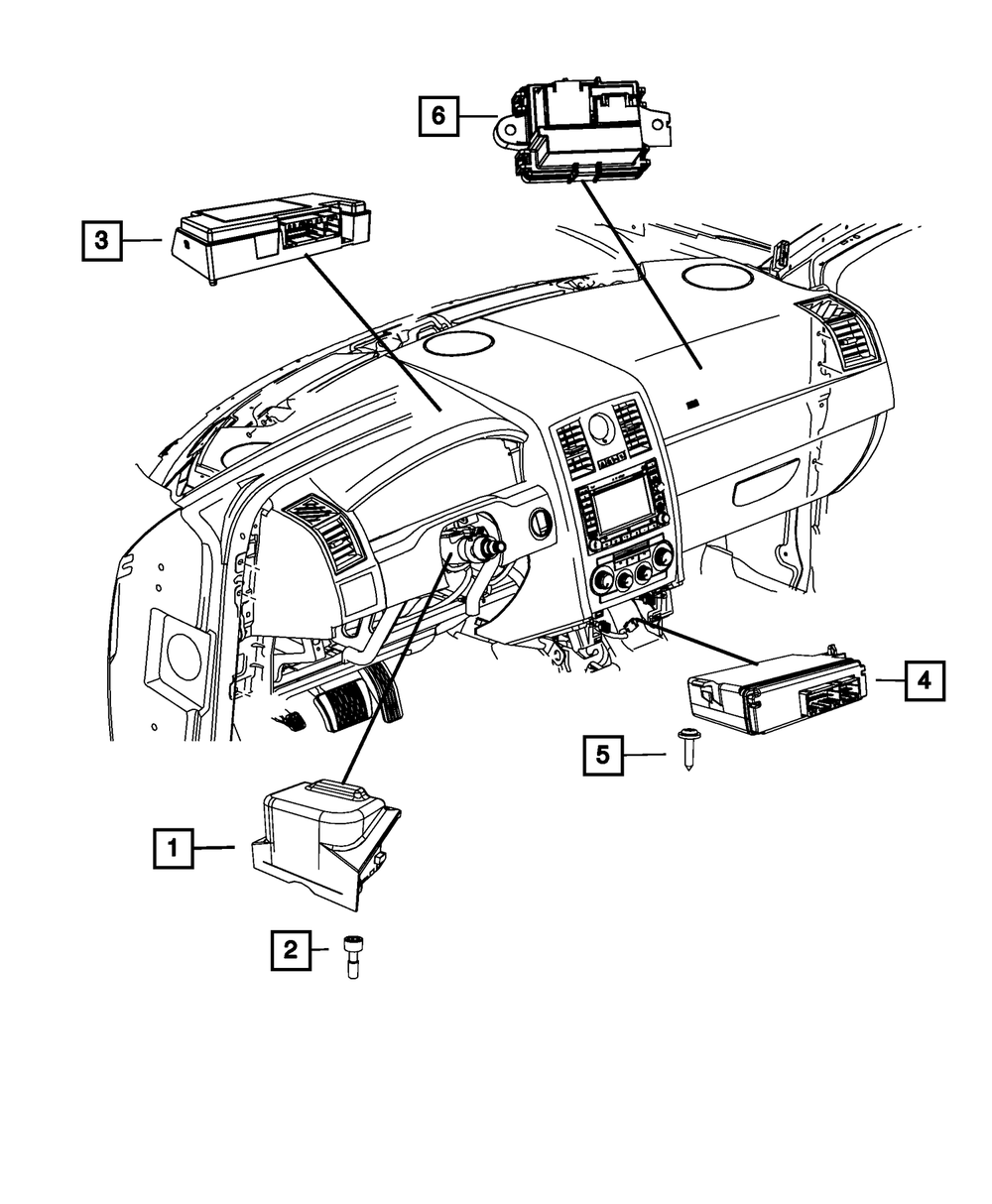 6

3

4

5

1

2