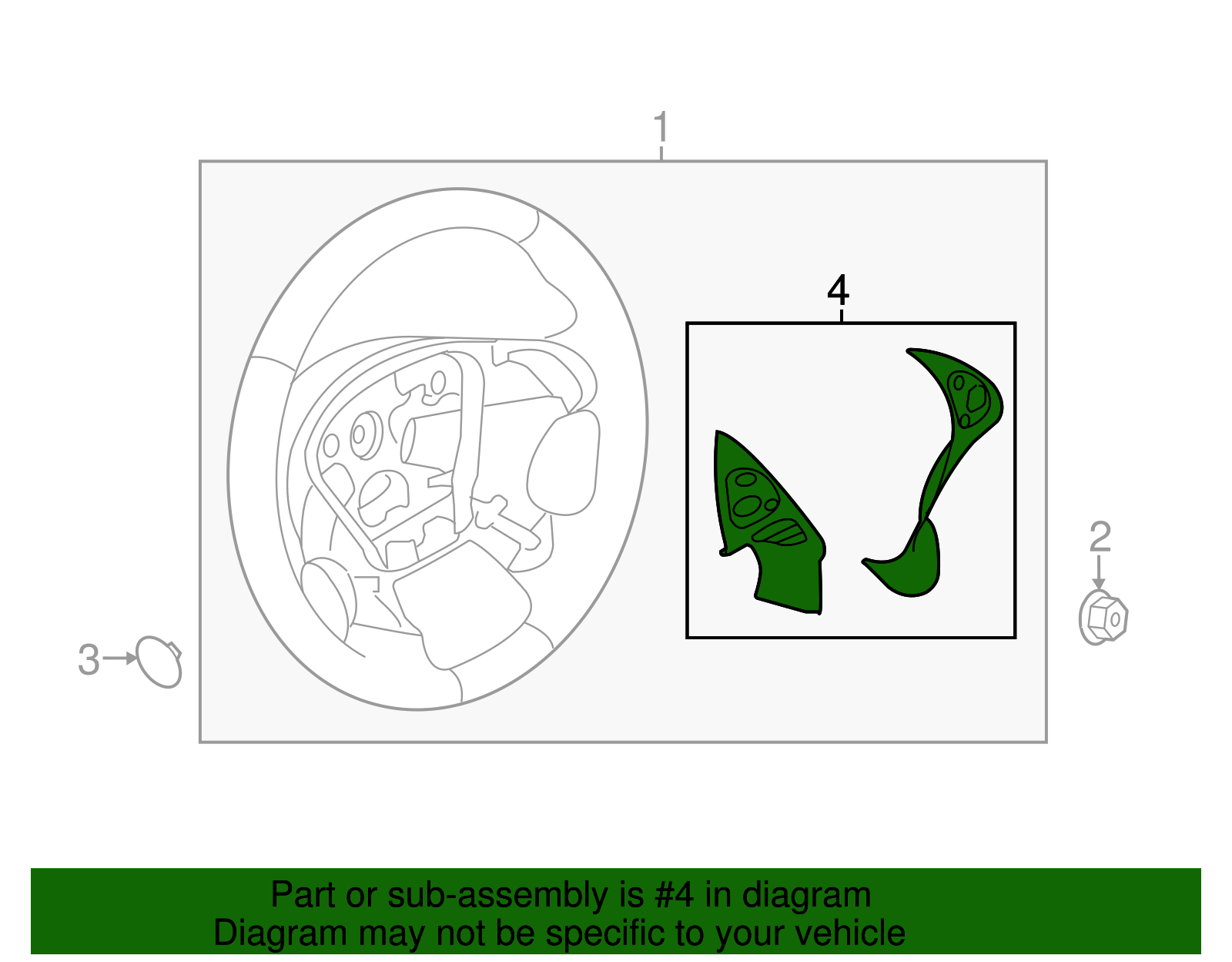 1

4

2

3

Part or sub-assembly is #4 in diagram
Diagram may not be specific to your vehicle