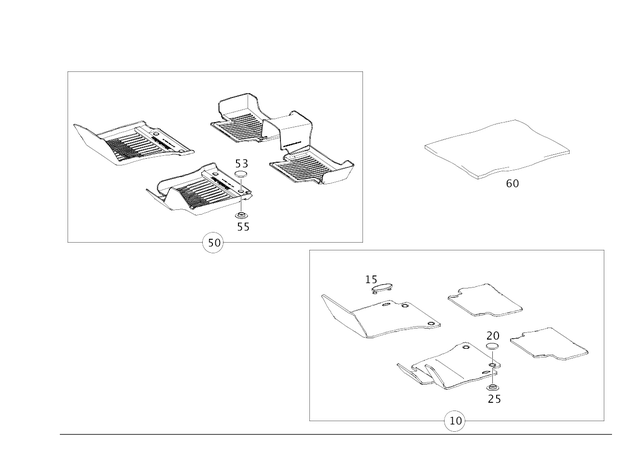 53
55
50
60
15
20
25
10