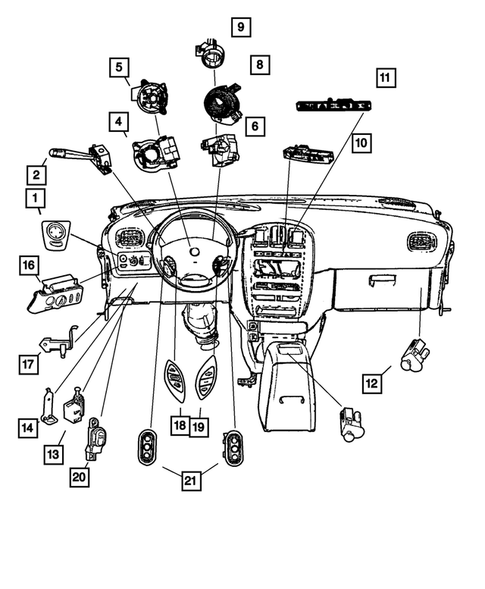 9
5
8
11
4
6
10
2
1
16
17
12
14
13
18
19
20
21