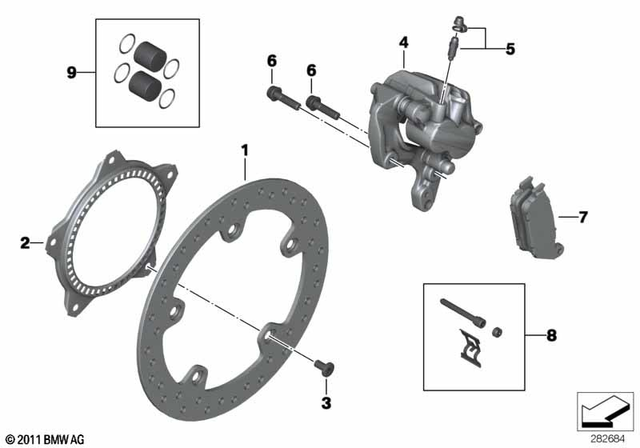 9
6
6
4
5
1
2
7
8
3
© 2011 BMW AG
282684