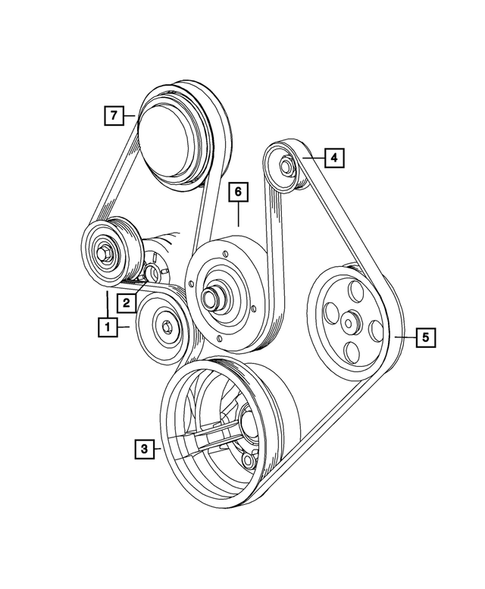 7
4
6
2
1
5
3