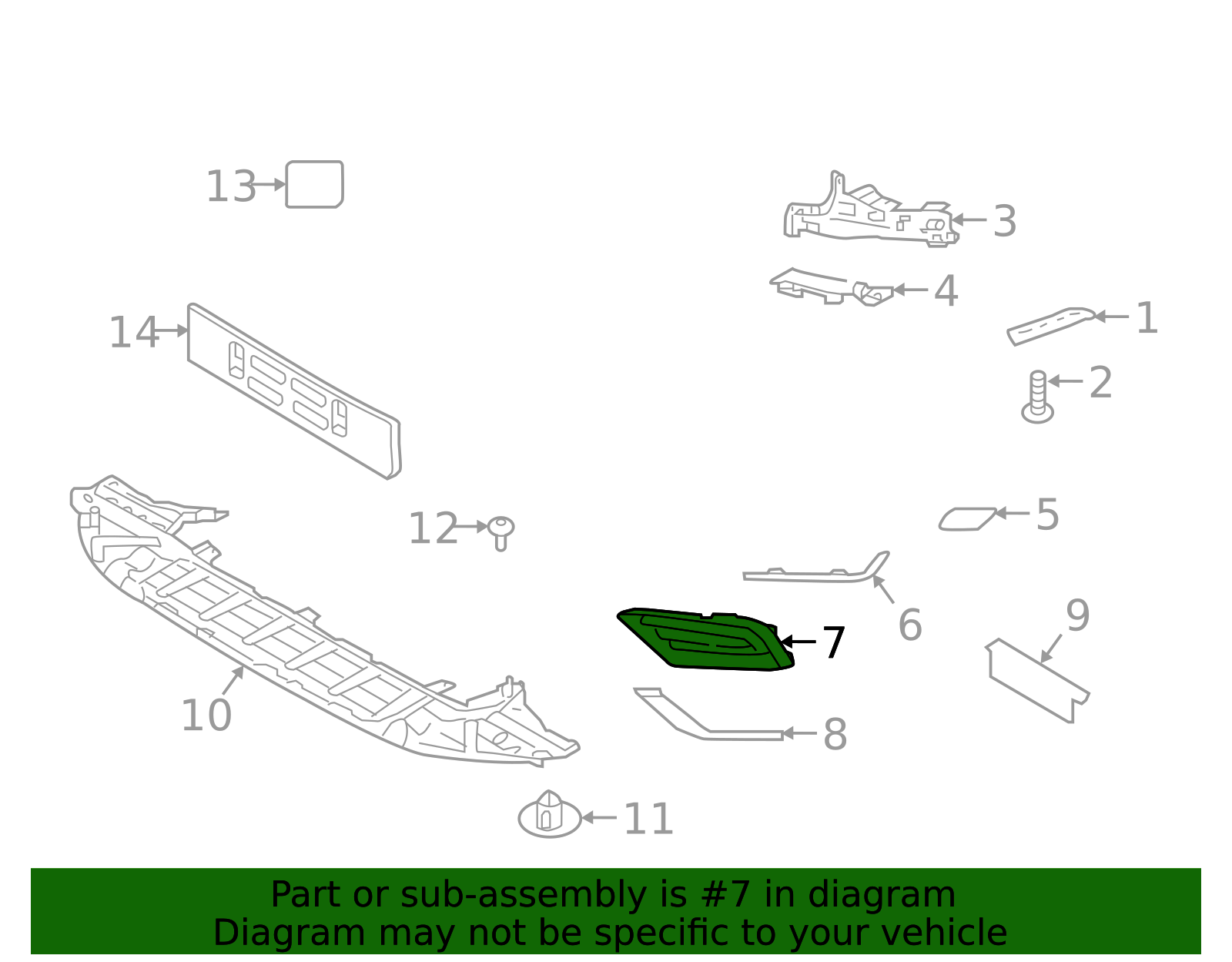 13
3
4
14
1
2
12
5
6
7
9
10
8
11

Part or sub-assembly is #7 in diagram
Diagram may not be specific to your vehicle