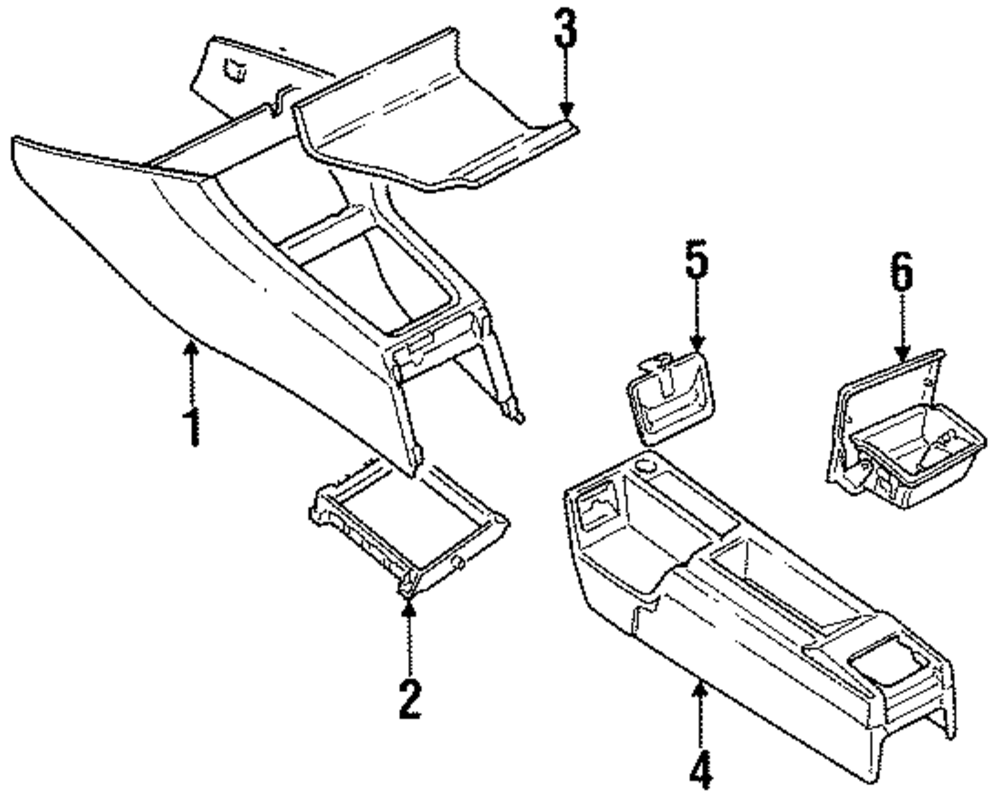 3
5
6
1
2
4