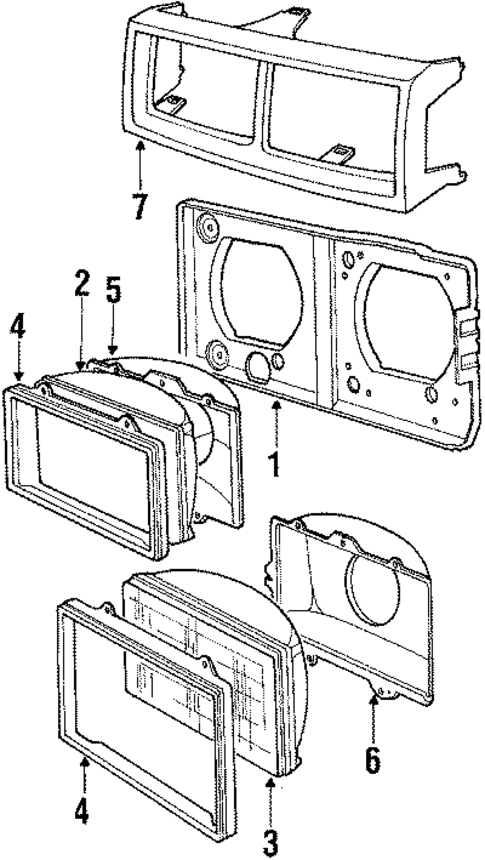 7
2
5
4
1
6
4
3