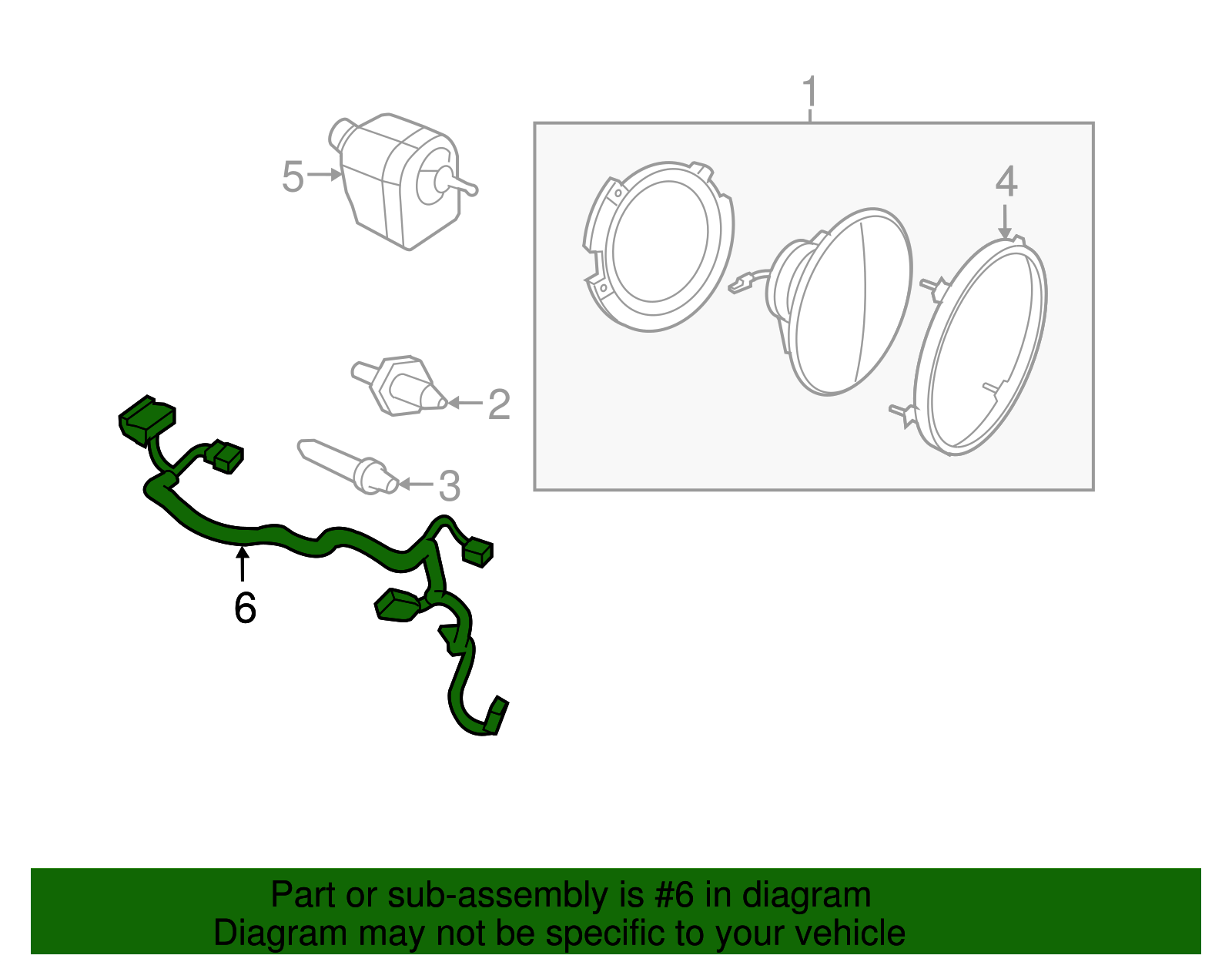 1
5
4
2
3
6

Part or sub-assembly is #6 in diagram
Diagram may not be specific to your vehicle