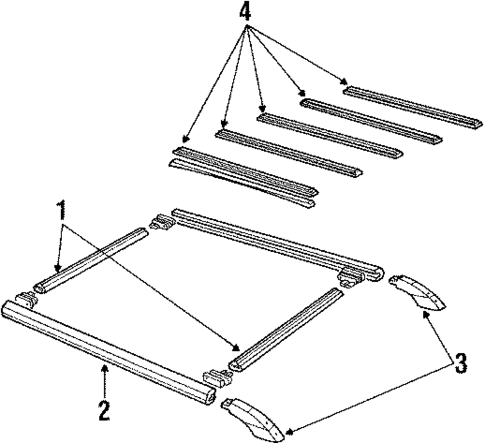 4
1
3
2