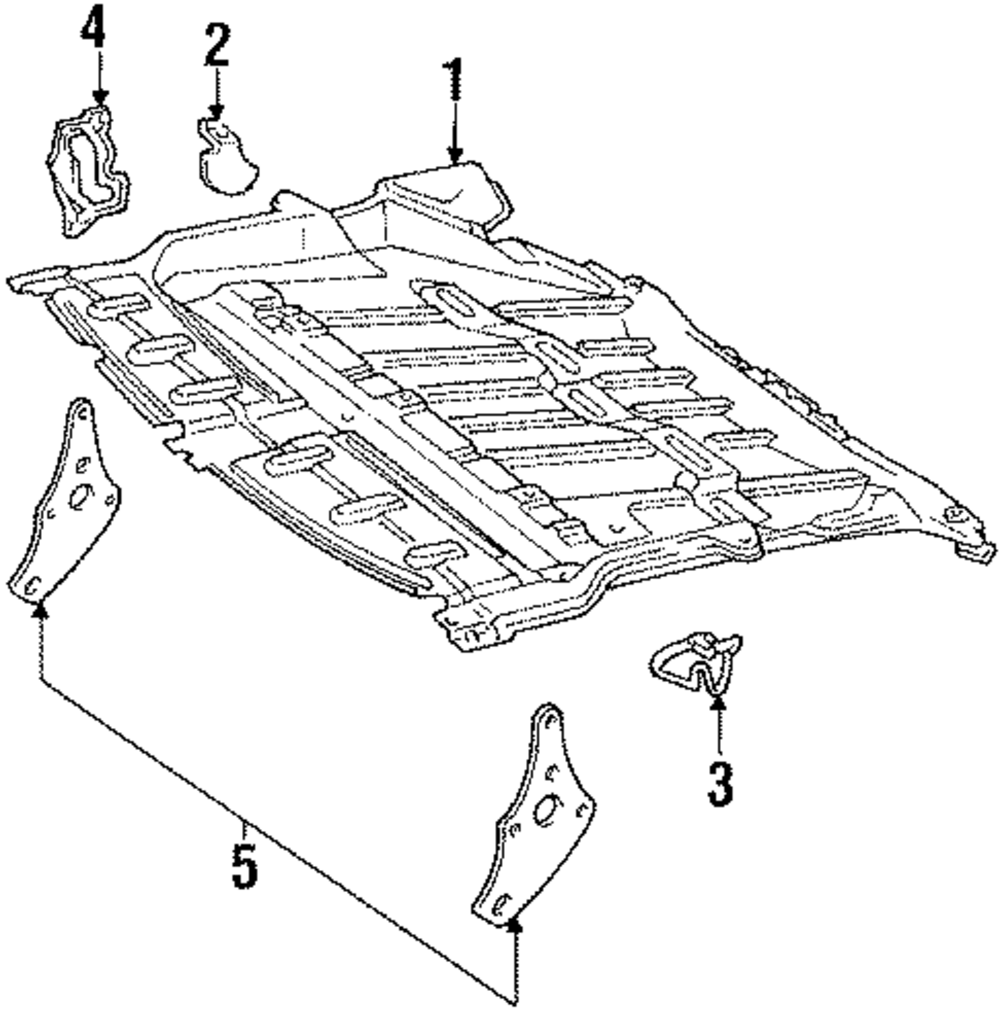 4
2
1
3
5