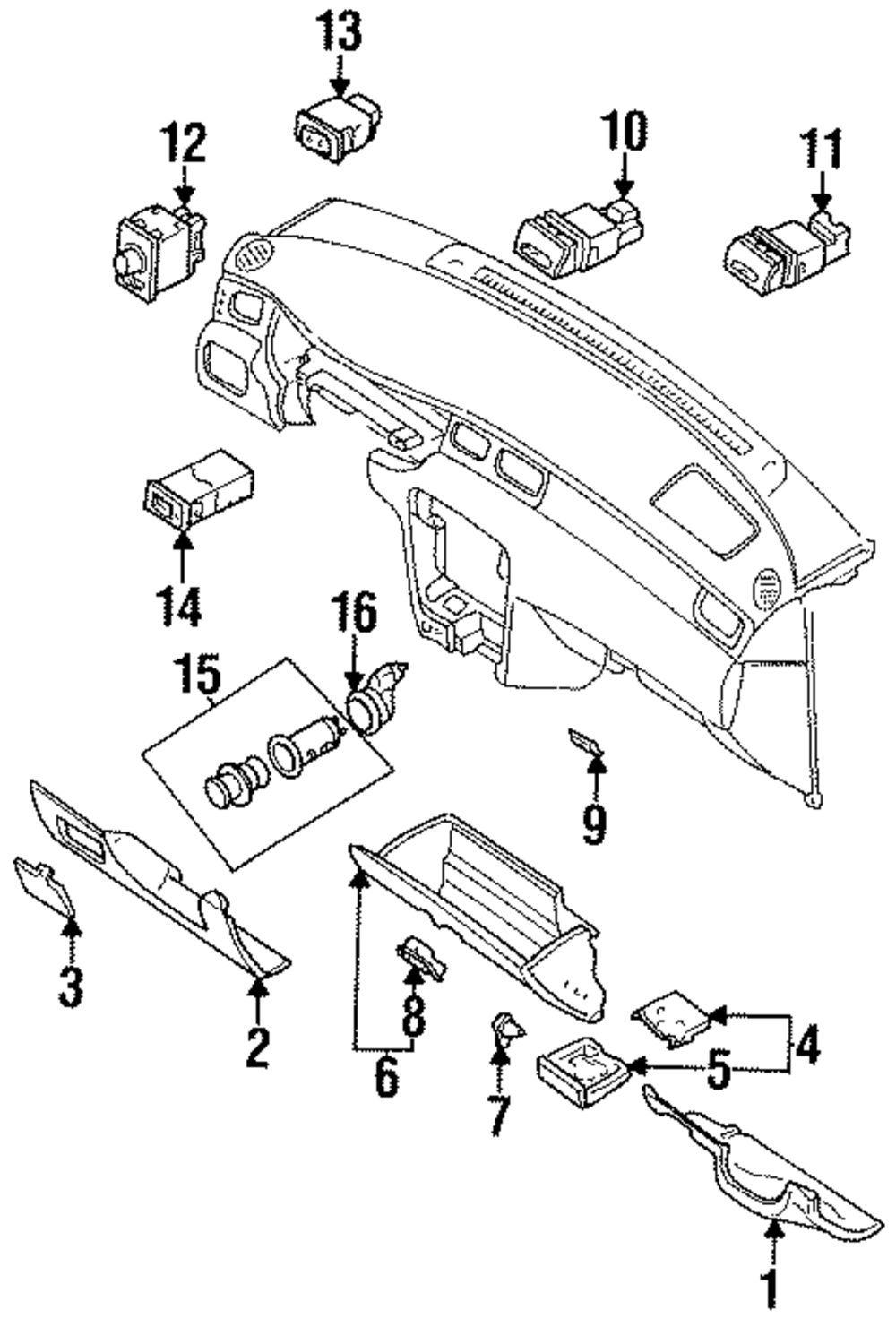 13
12
10
11
14
16
15
9
3
2
8
6
7
4
5
1