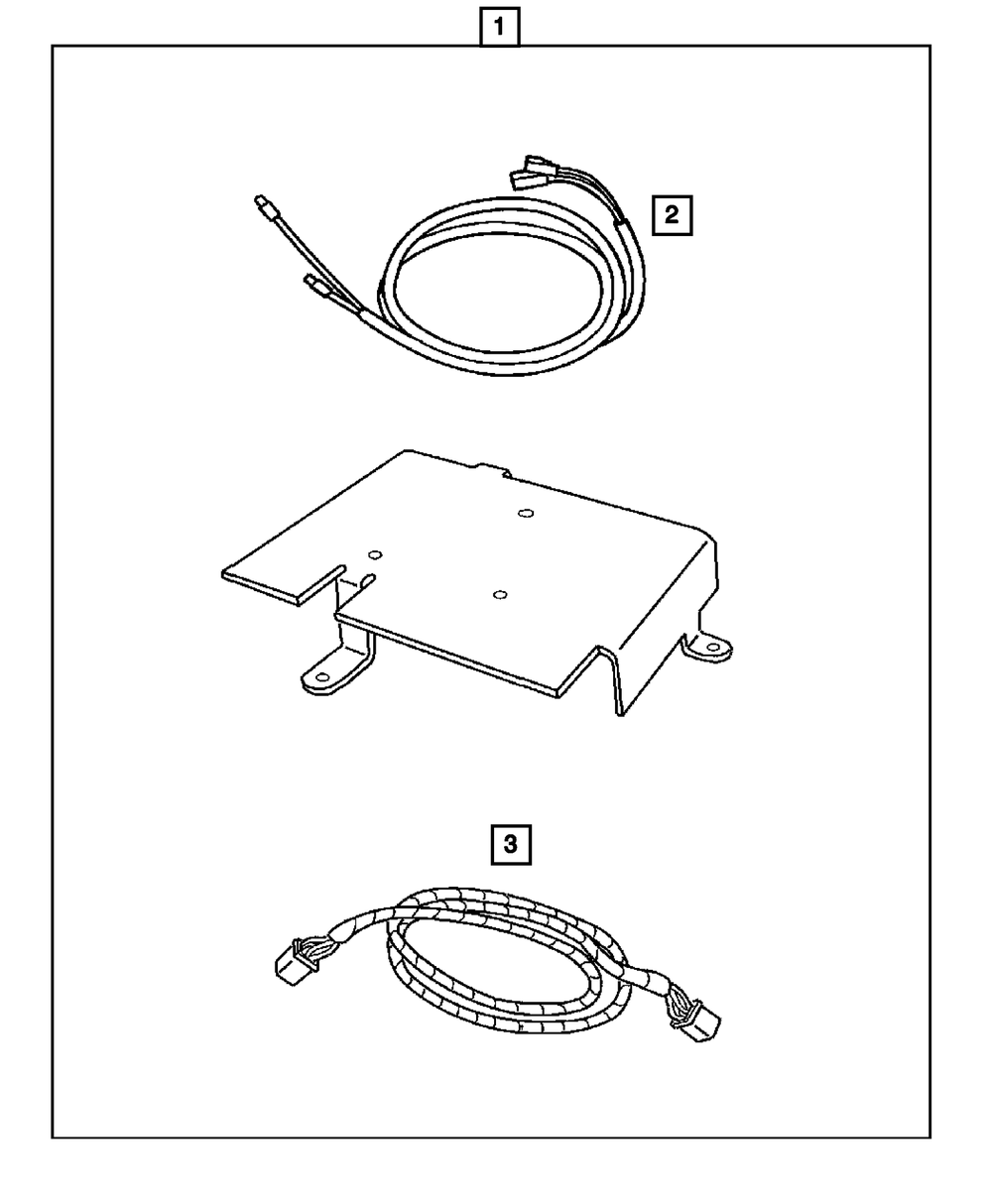 1

2

3