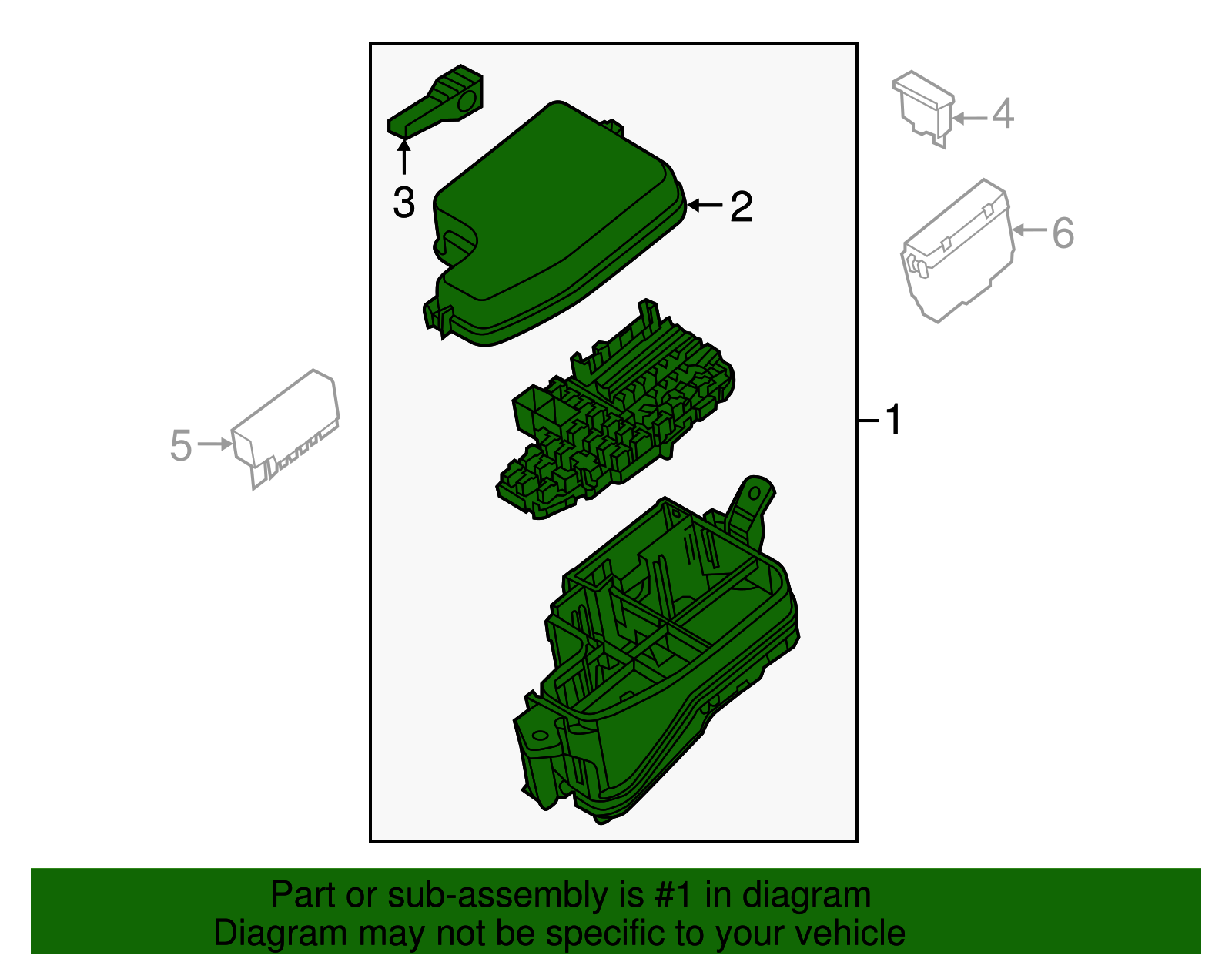 4

3

2

6

1

5

Part or sub-assembly is #1 in diagram
Diagram may not be specific to your vehicle