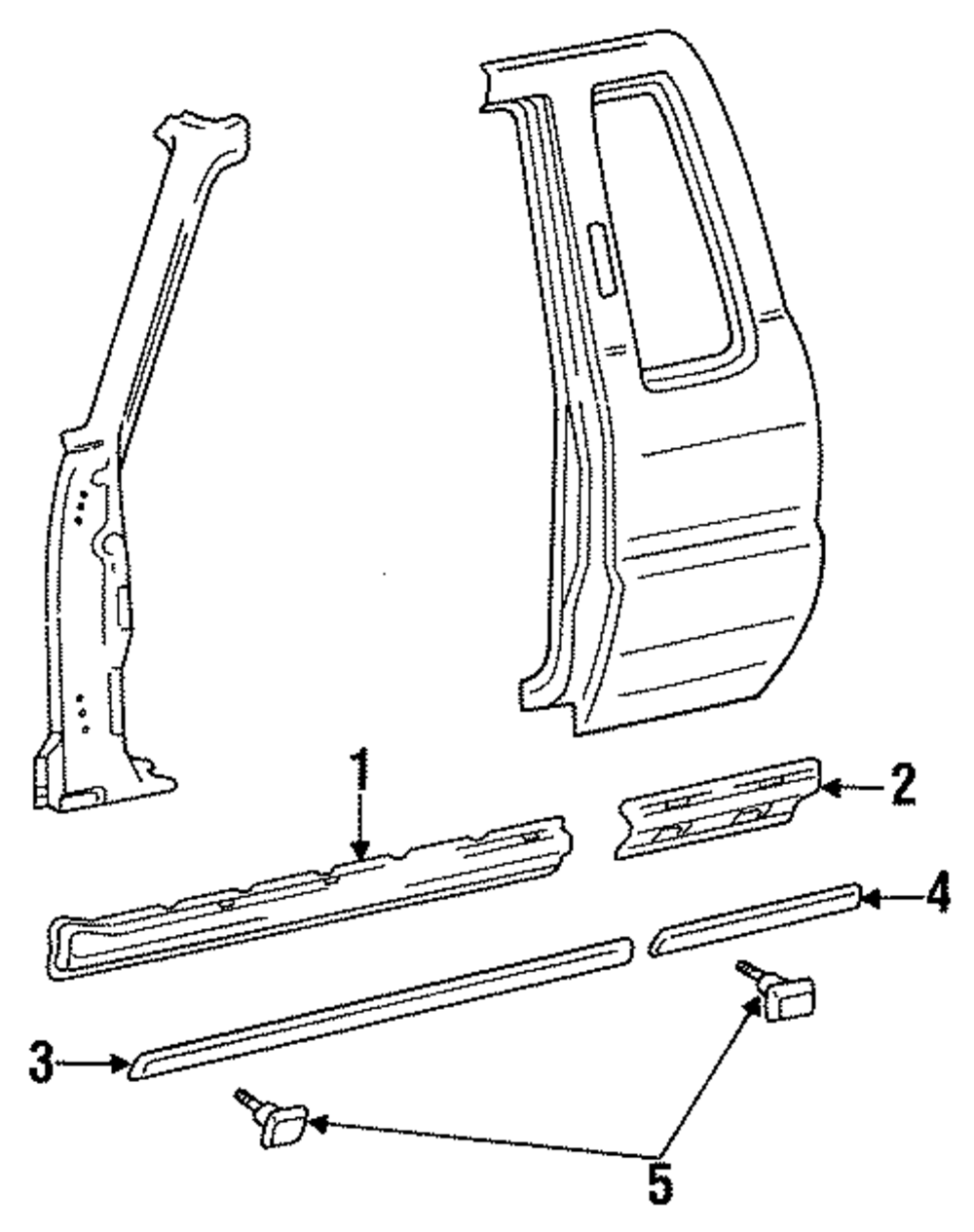 1
2
4
3
5