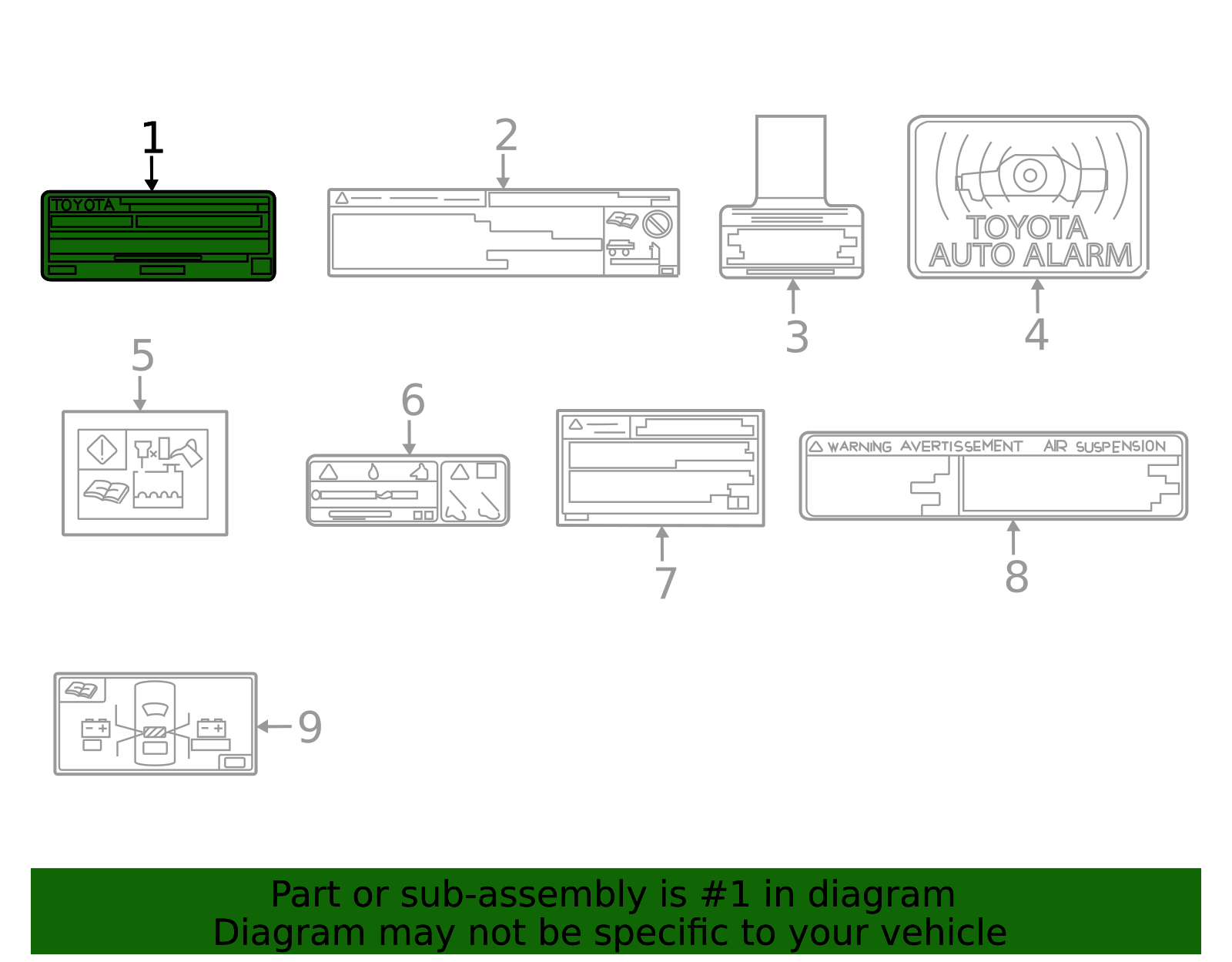 1

TOYOTA

2

3

TOYOTA
AUTO ALARM

4

5

6

7

WARNING AVERTISSEMENT AIR SUSPENSION

8

9

Part or sub-assembly is #1 in diagram
Diagram may not be specific to your vehicle