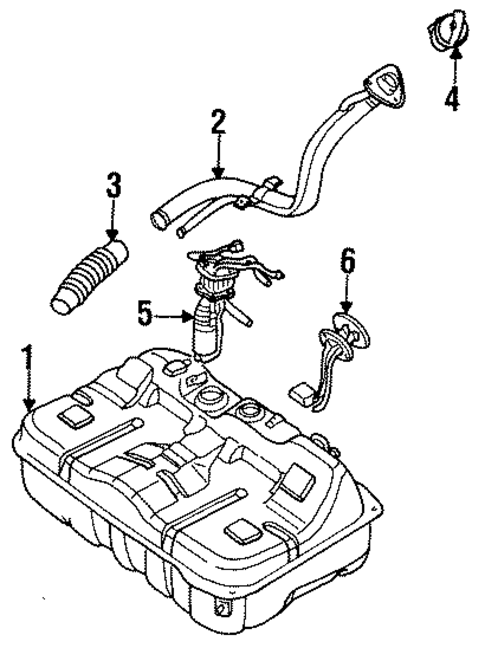 4
2
3
6
5
1