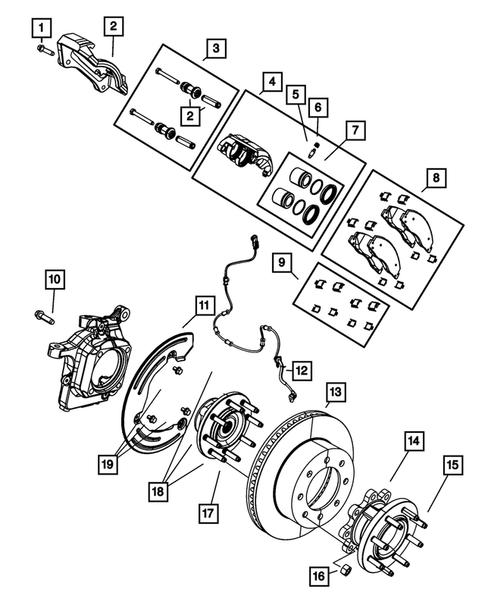 1
2
3
2
4
5
6
7
8
9
10
11
12
13
14
15
19
18
17
16