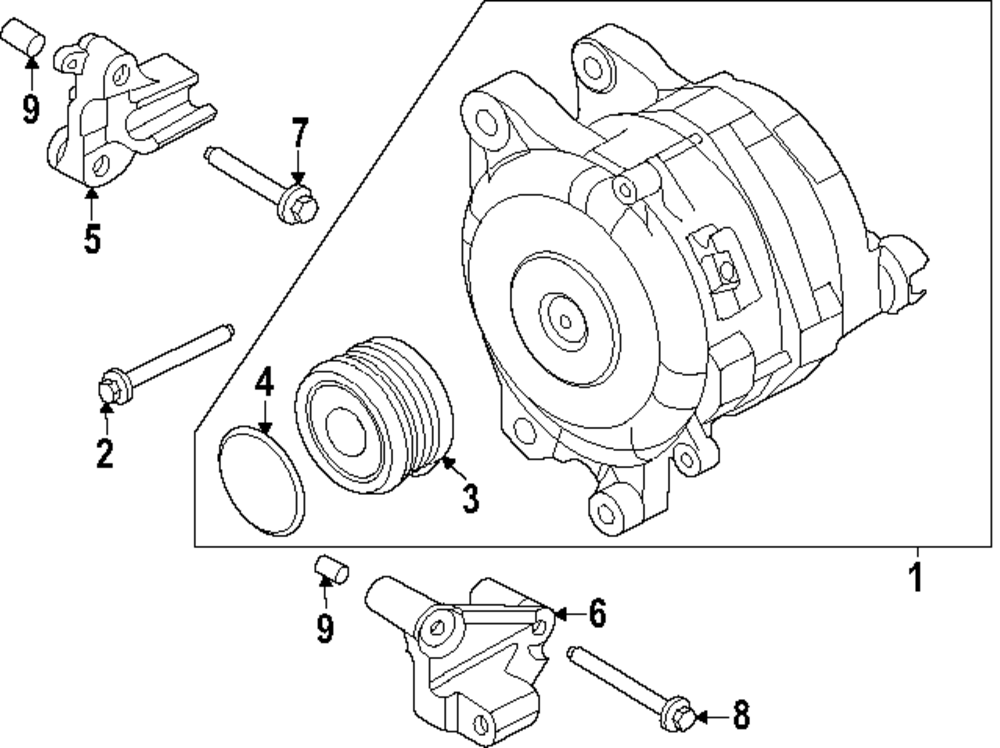 9
7
5
4
2
3
1
9
6
8