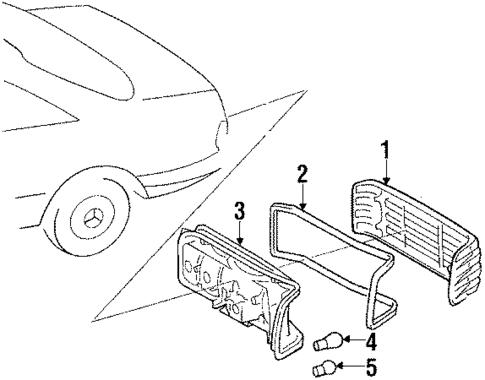 1
2
3
4
5