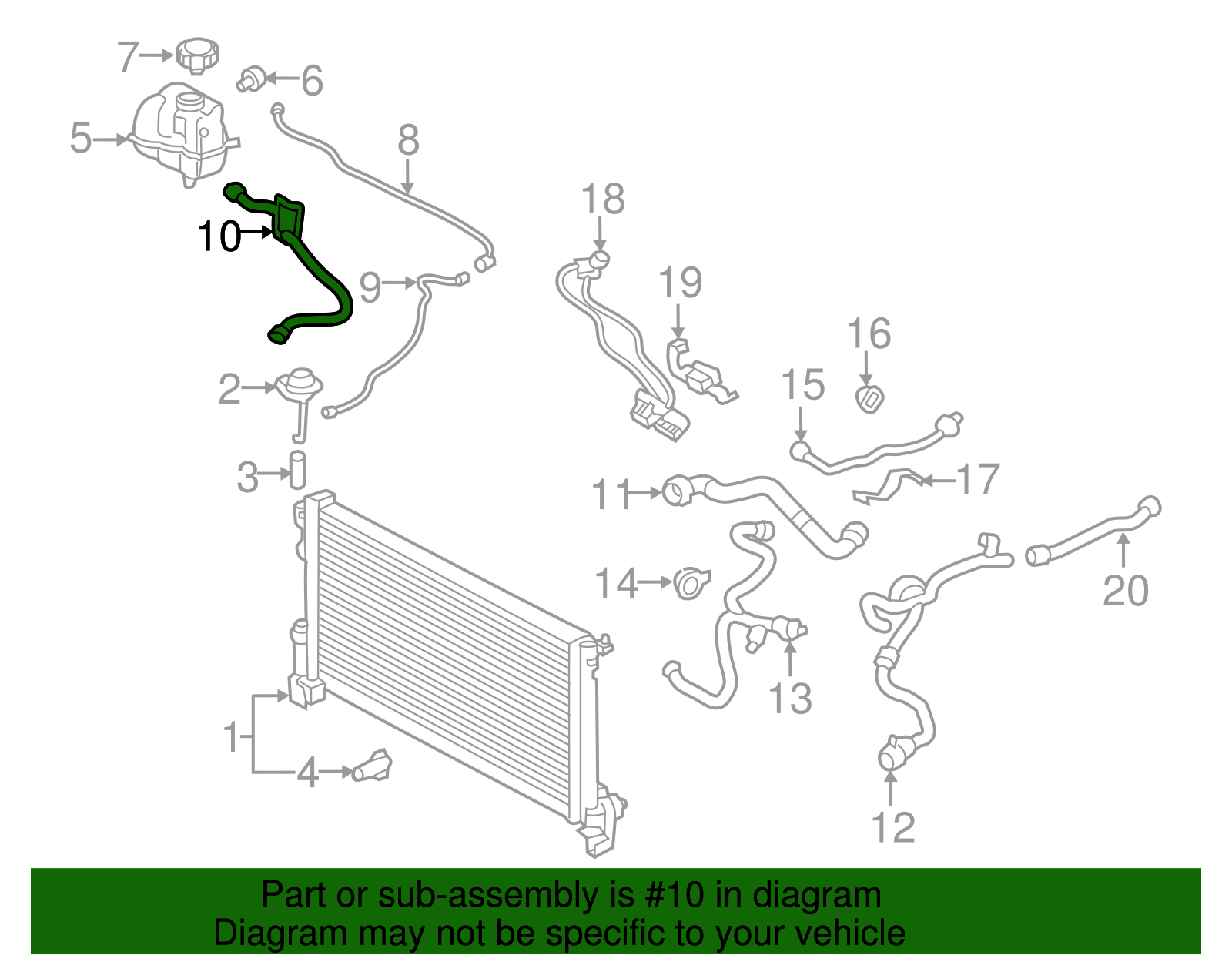 7
6
5
8
10
9
18
19
16
15
2
3
11
17
14
20
13
1
4
12

Part or sub-assembly is #10 in diagram
Diagram may not be specific to your vehicle