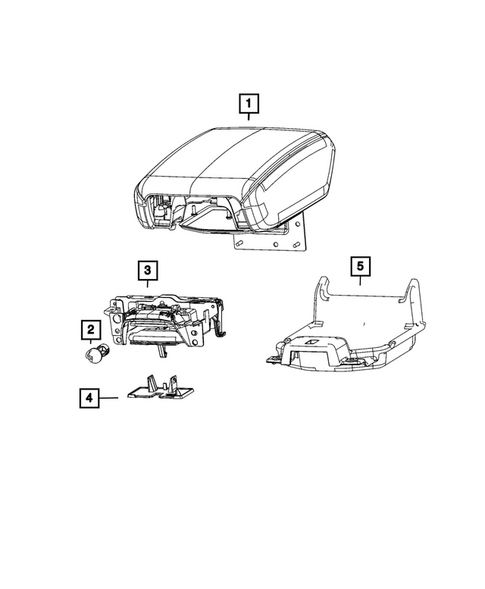 1
3
5
2
4