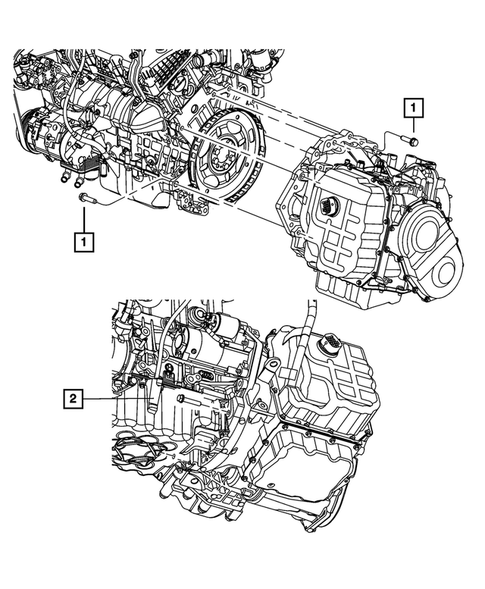 1

1

2