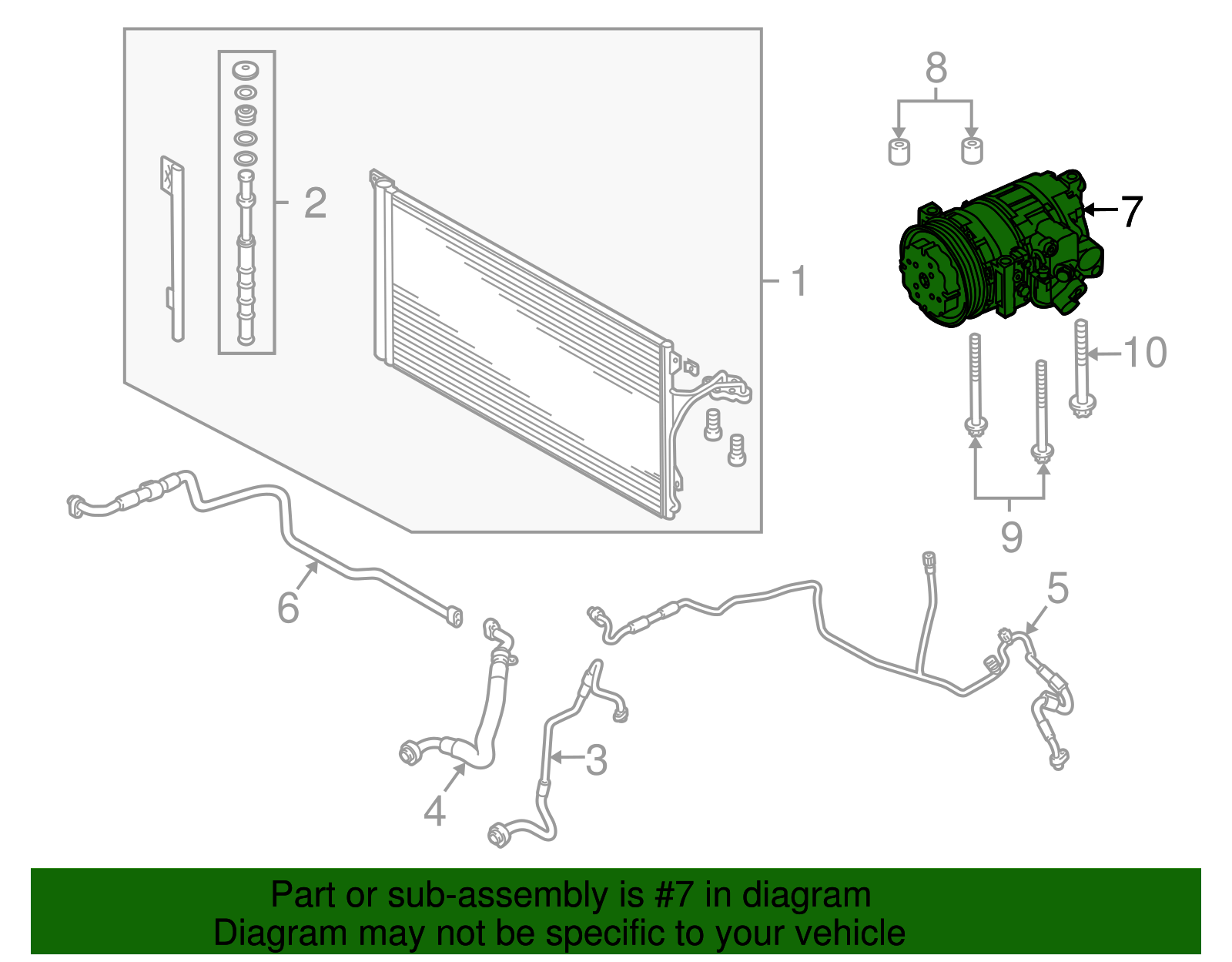 8
2
7
1
10
9
6
5
3
4
Part or sub-assembly is #7 in diagram
Diagram may not be specific to your vehicle