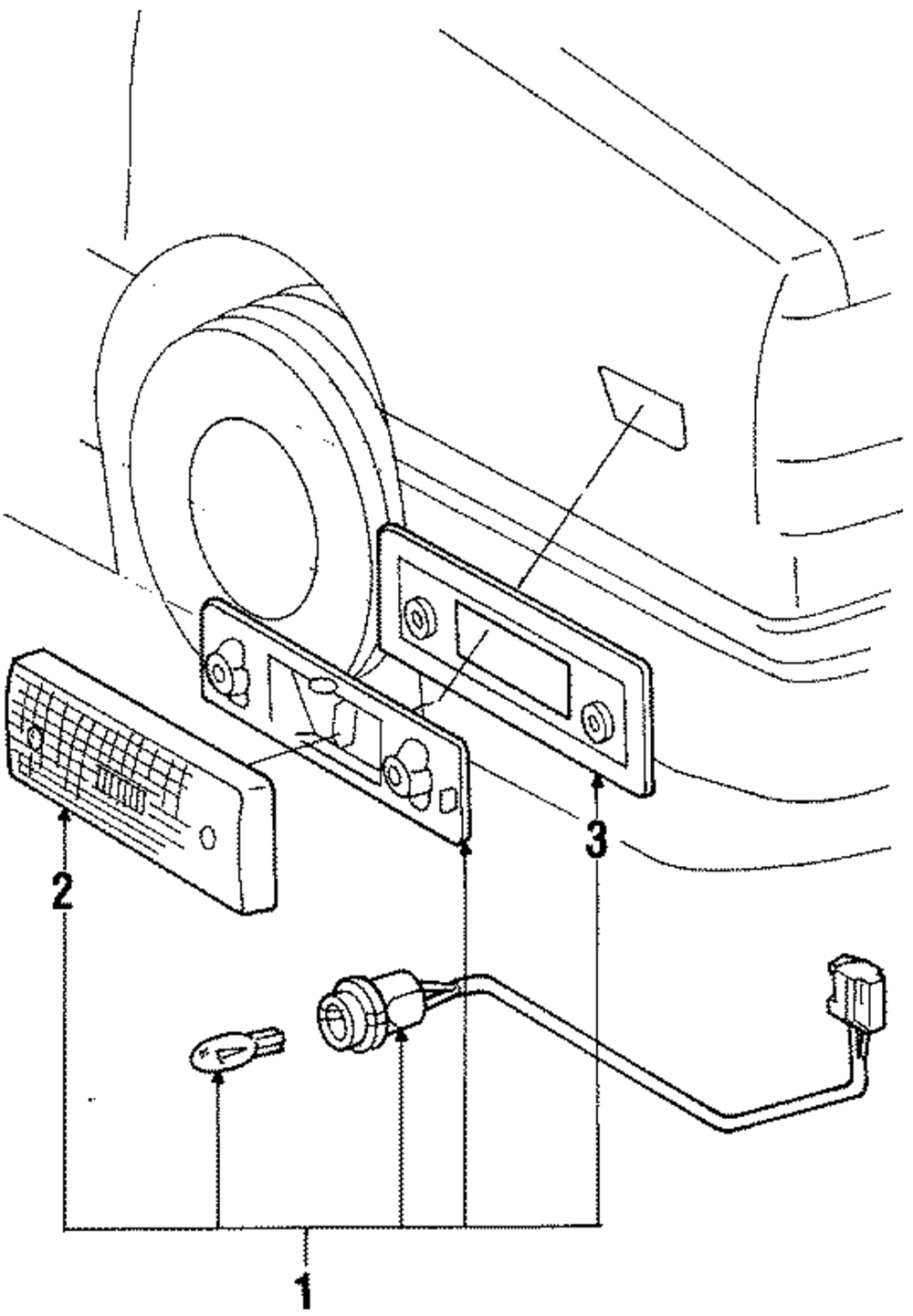 2
3
1