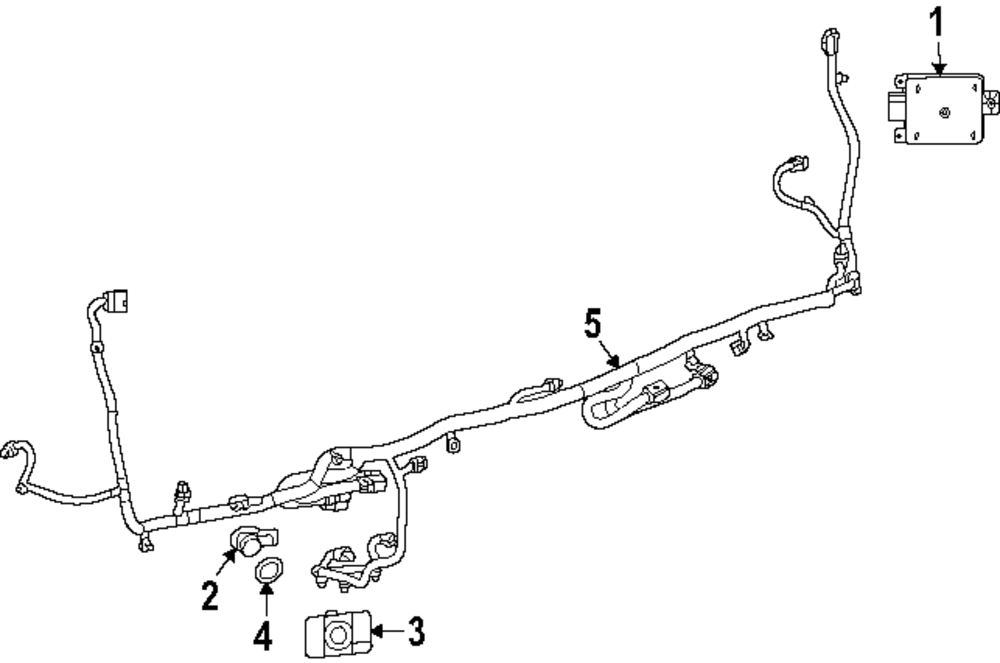 1
5
2
4
3