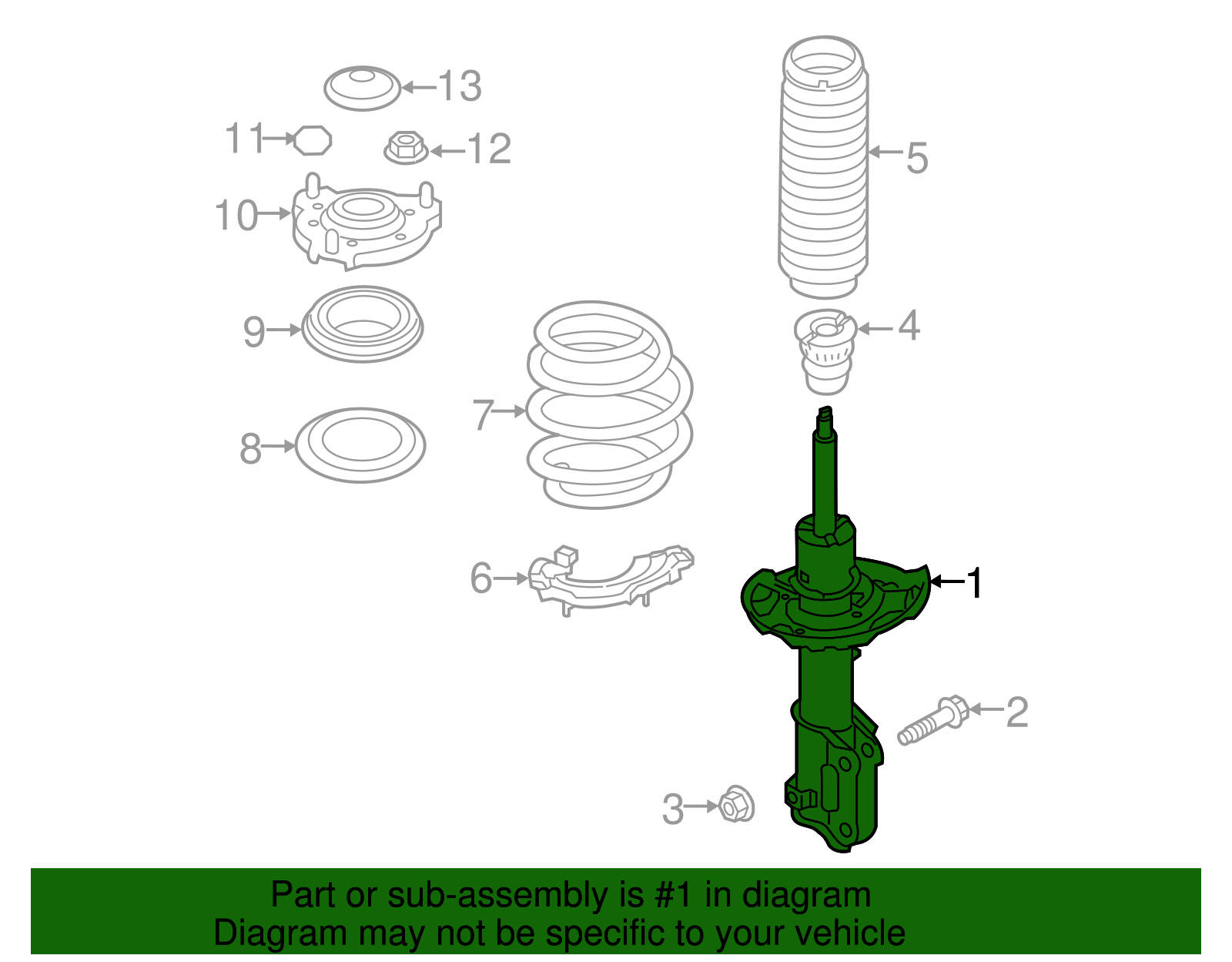 13
11
12
5
10
9
4
7
8
6
1
2
3

Part or sub-assembly is #1 in diagram
Diagram may not be specific to your vehicle