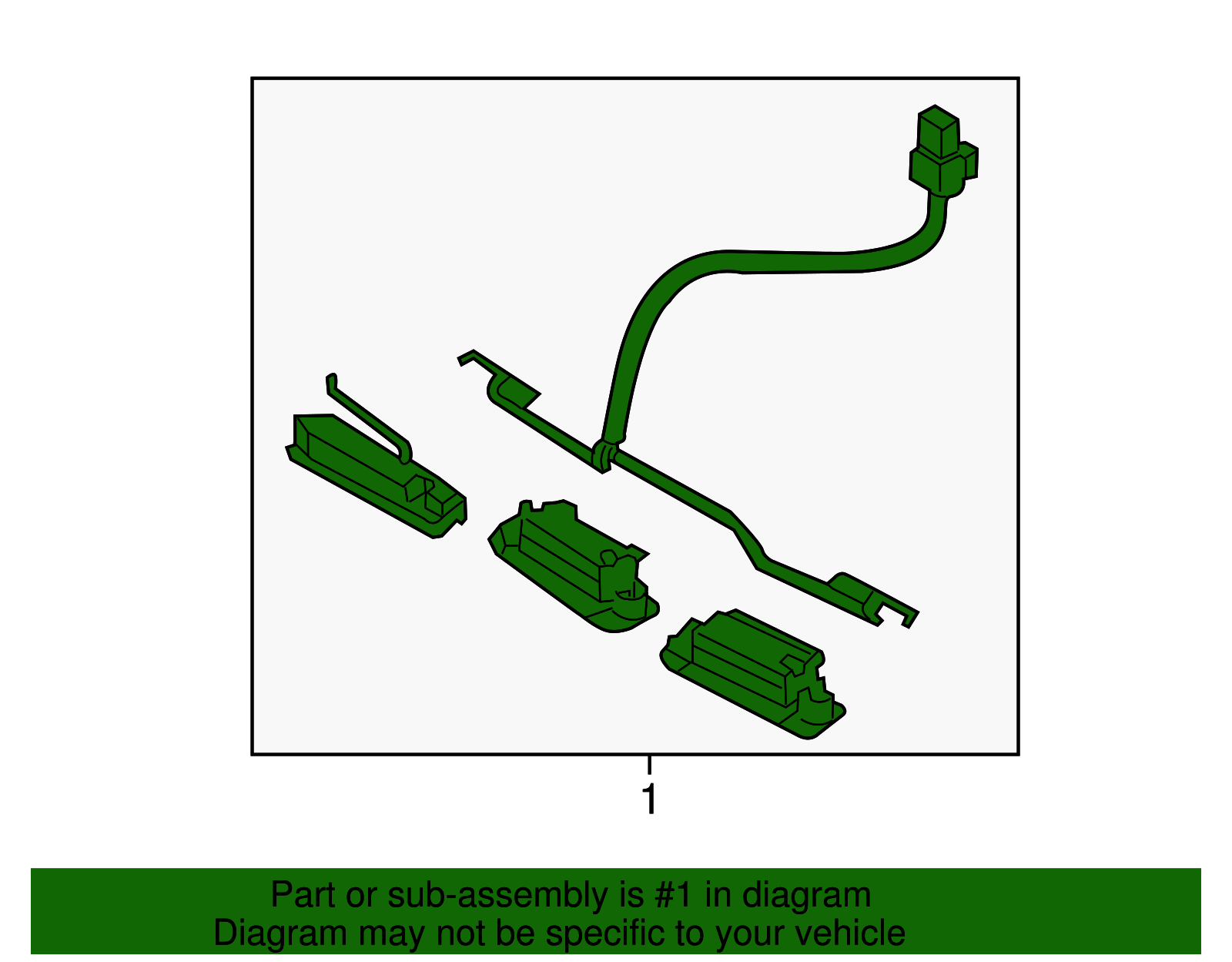 1

Part or sub-assembly is #1 in diagram
Diagram may not be specific to your vehicle