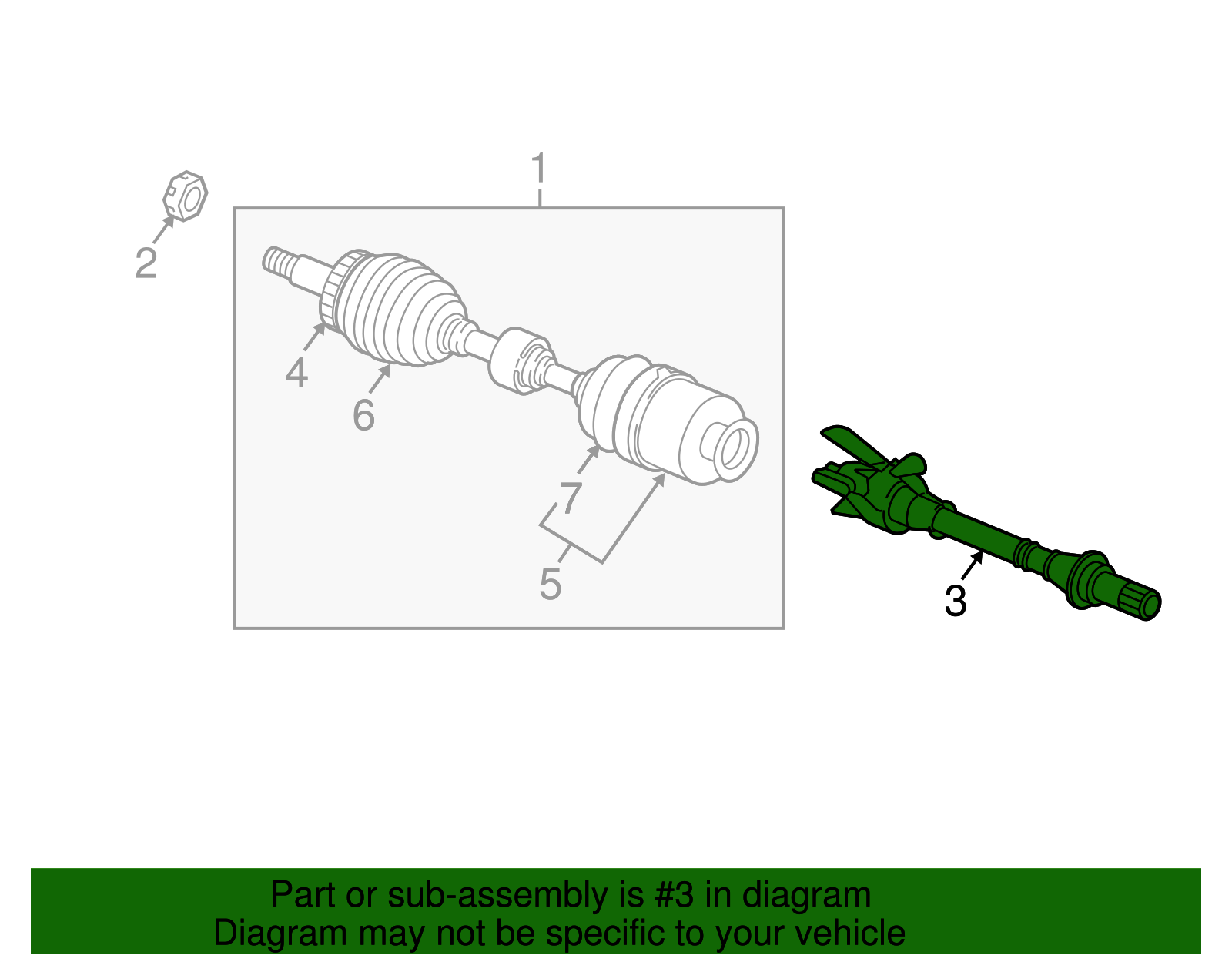 1

2

4

6

7

5

3

Part or sub-assembly is #3 in diagram
Diagram may not be specific to your vehicle