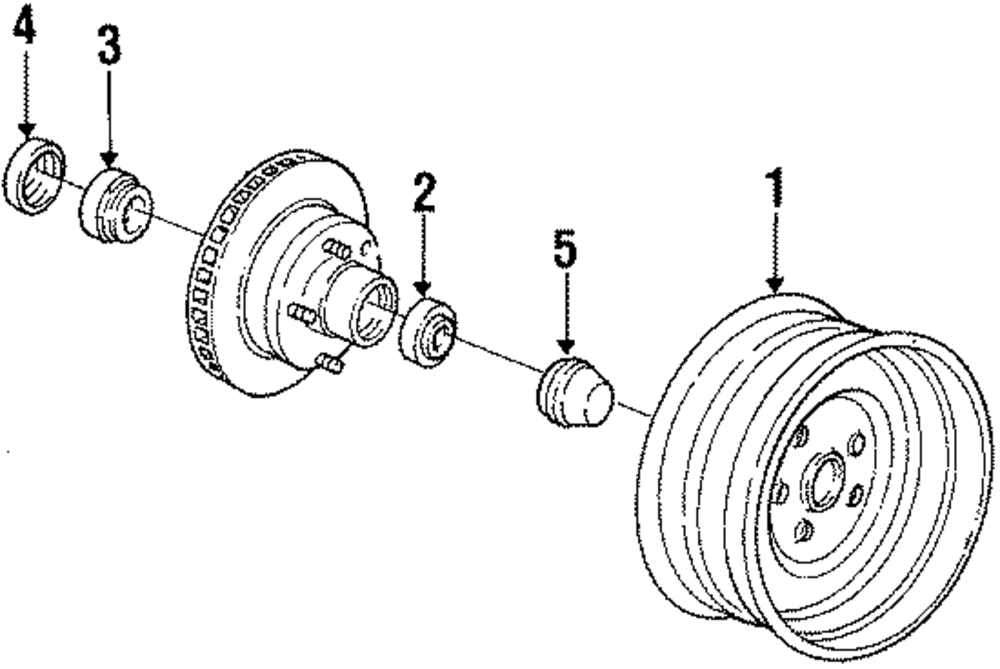 4
3
2
5
1