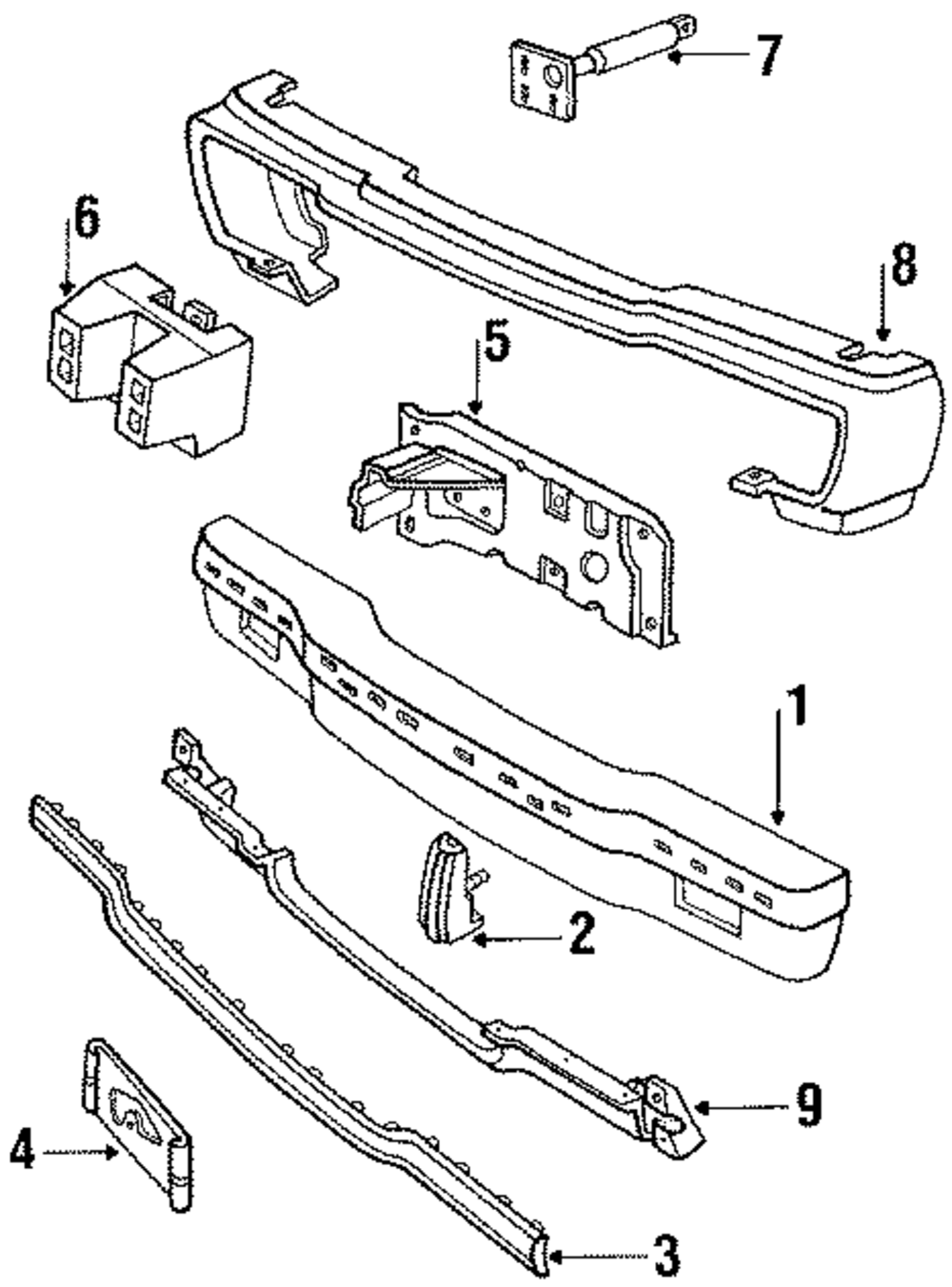 7
6
8
5
1
2
9
4
3