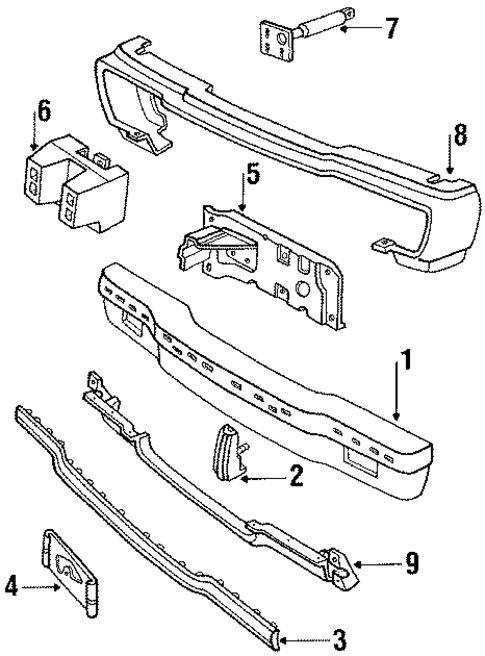 7
6
8
5
1
2
9
4
3