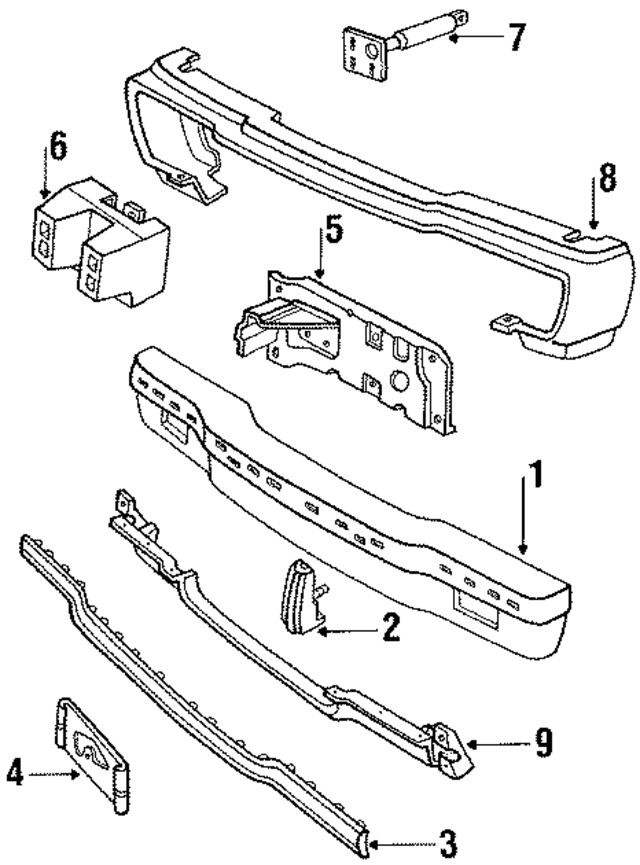 7
6
8
5
1
2
9
4
3