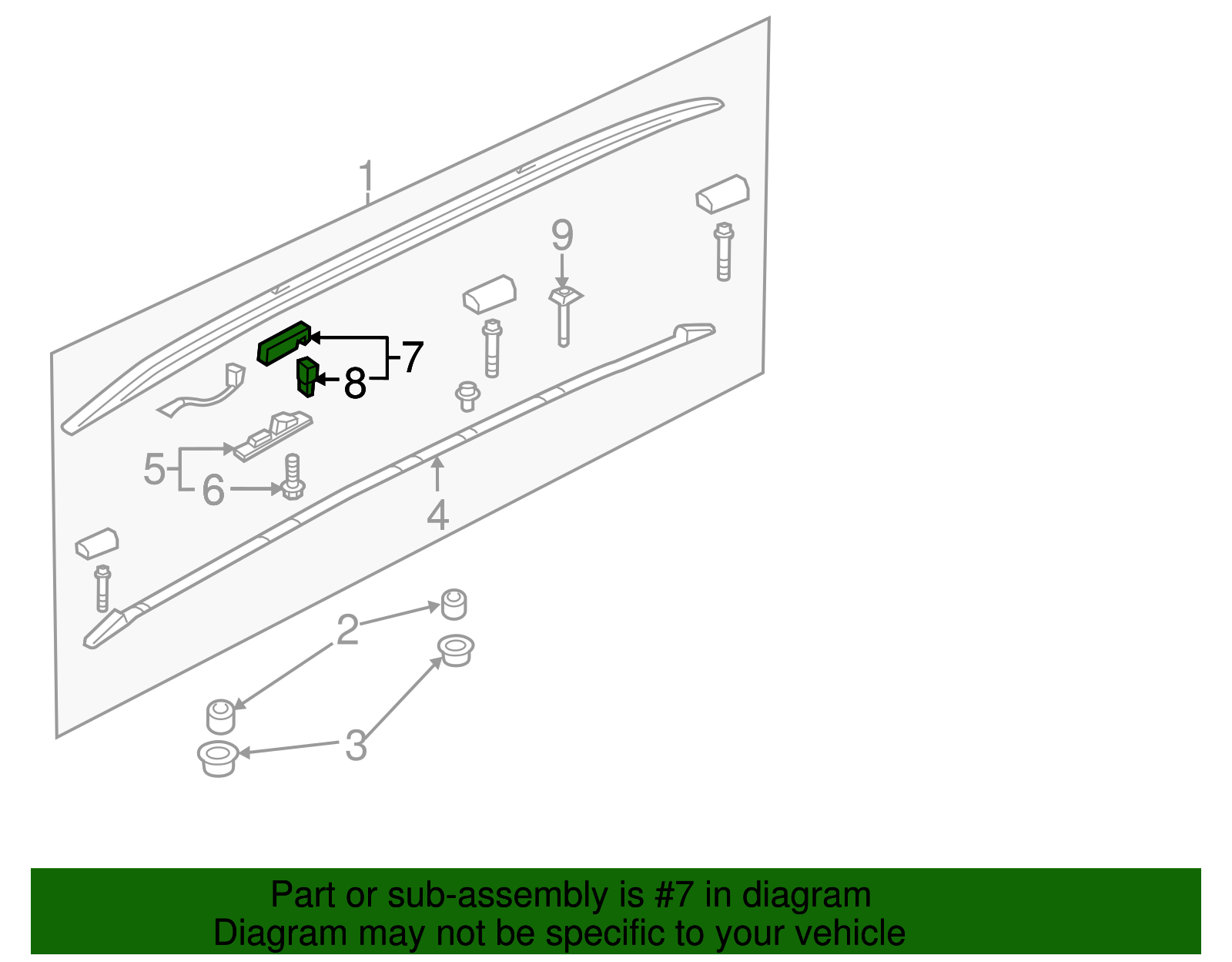 1
9
7
8
5
6
4
2
3

Part or sub-assembly is #7 in diagram
Diagram may not be specific to your vehicle