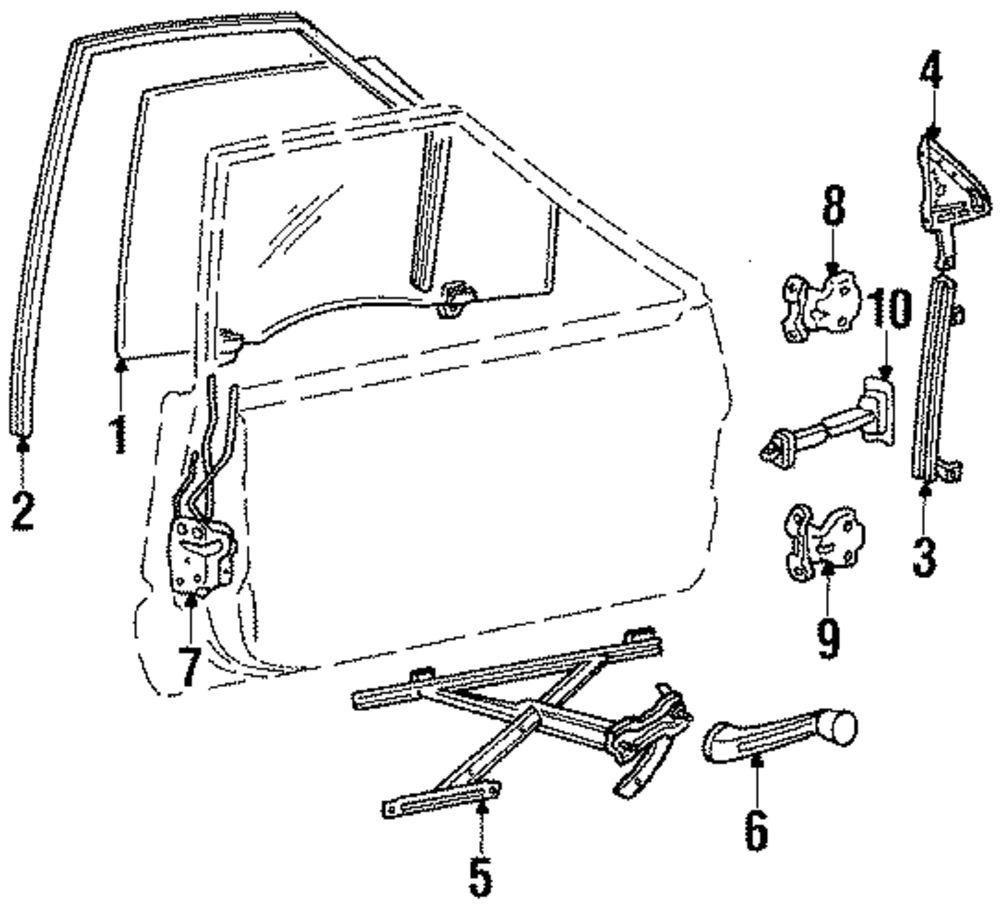 4
8
10
1
2
3
9
7
6
5