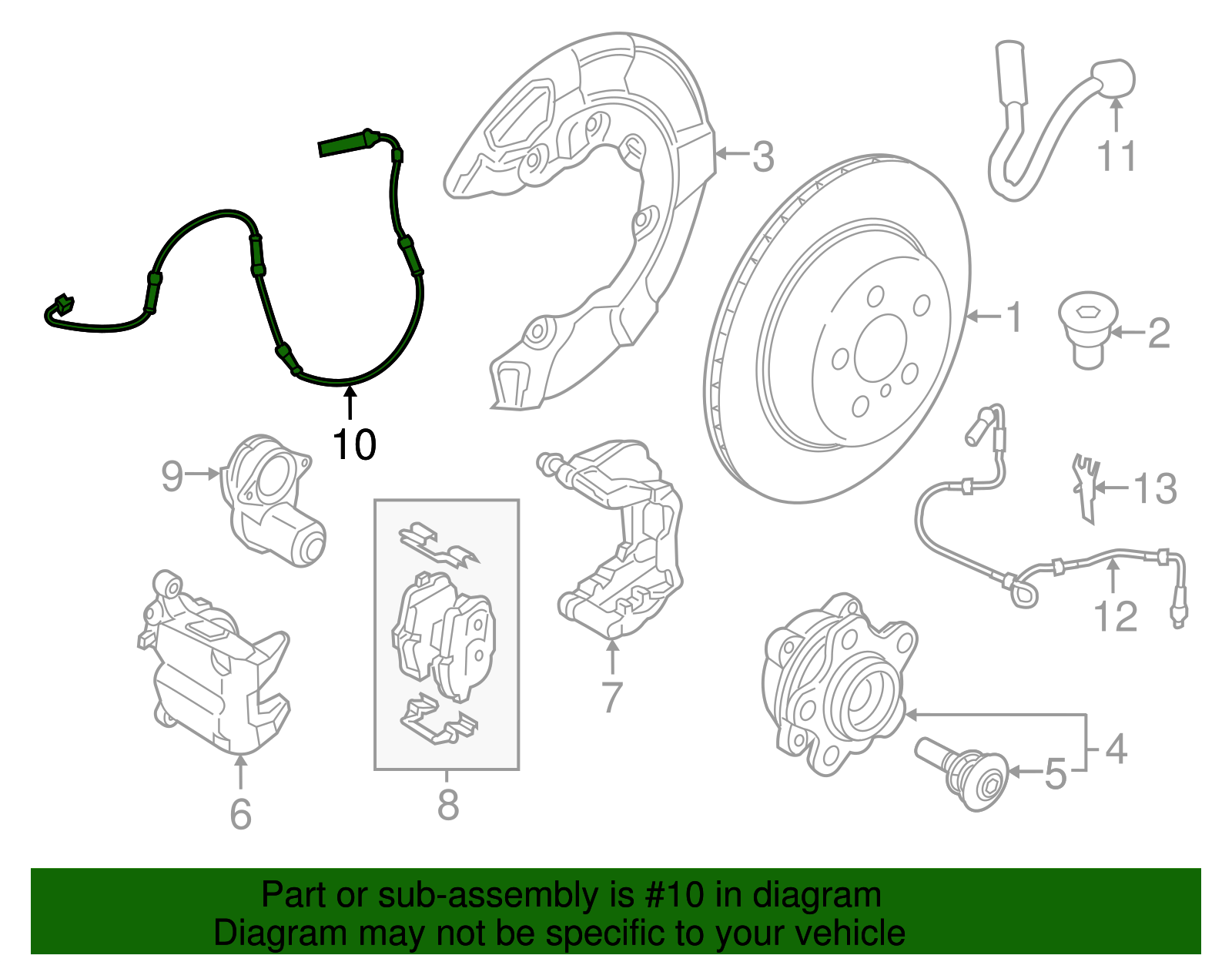 3
11
10
1
2
9
13
12
7
4
5
6
8

Part or sub-assembly is #10 in diagram
Diagram may not be specific to your vehicle