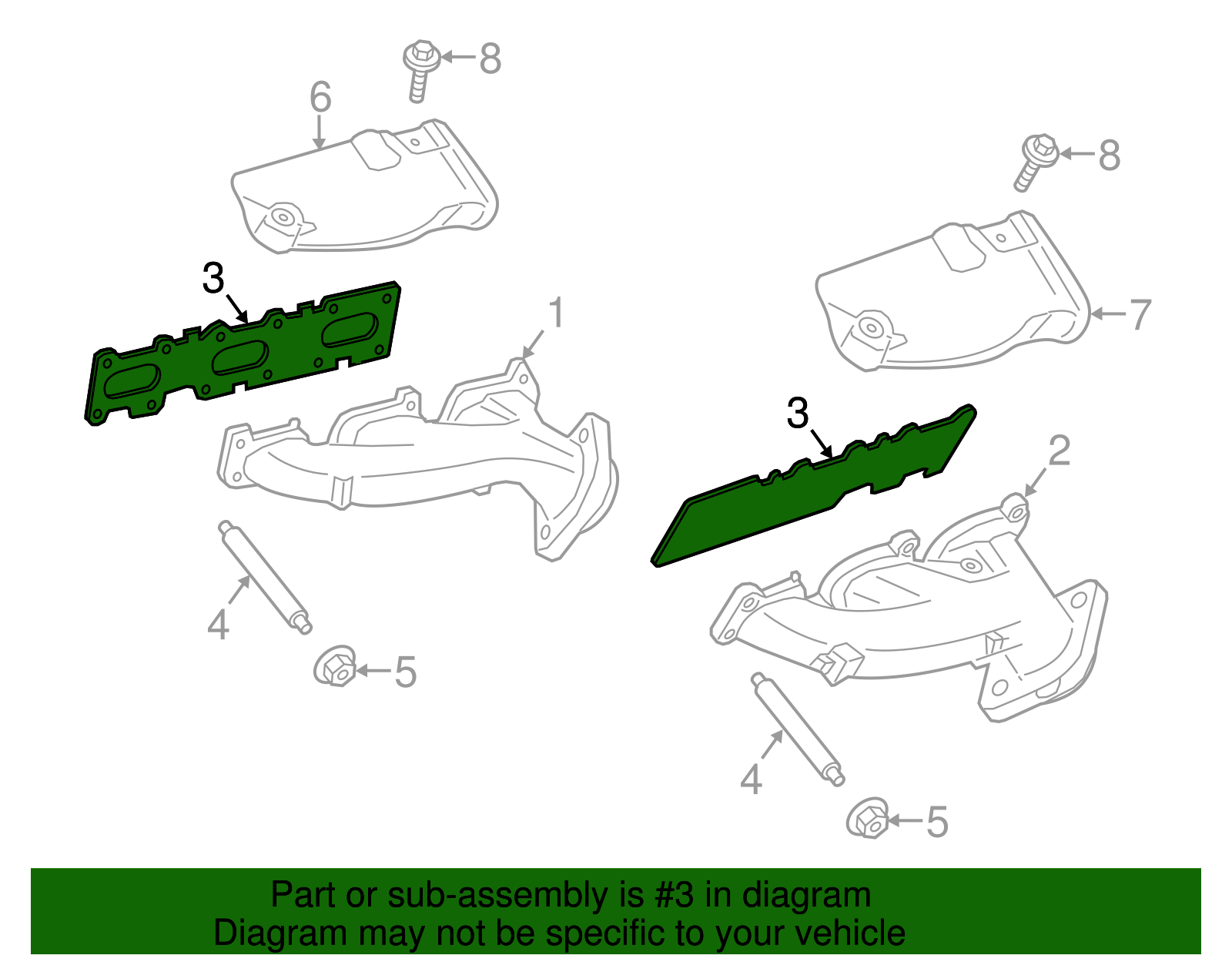 8
6
8
3
1
7
3
2
4
5
4
5

Part or sub-assembly is #3 in diagram
Diagram may not be specific to your vehicle