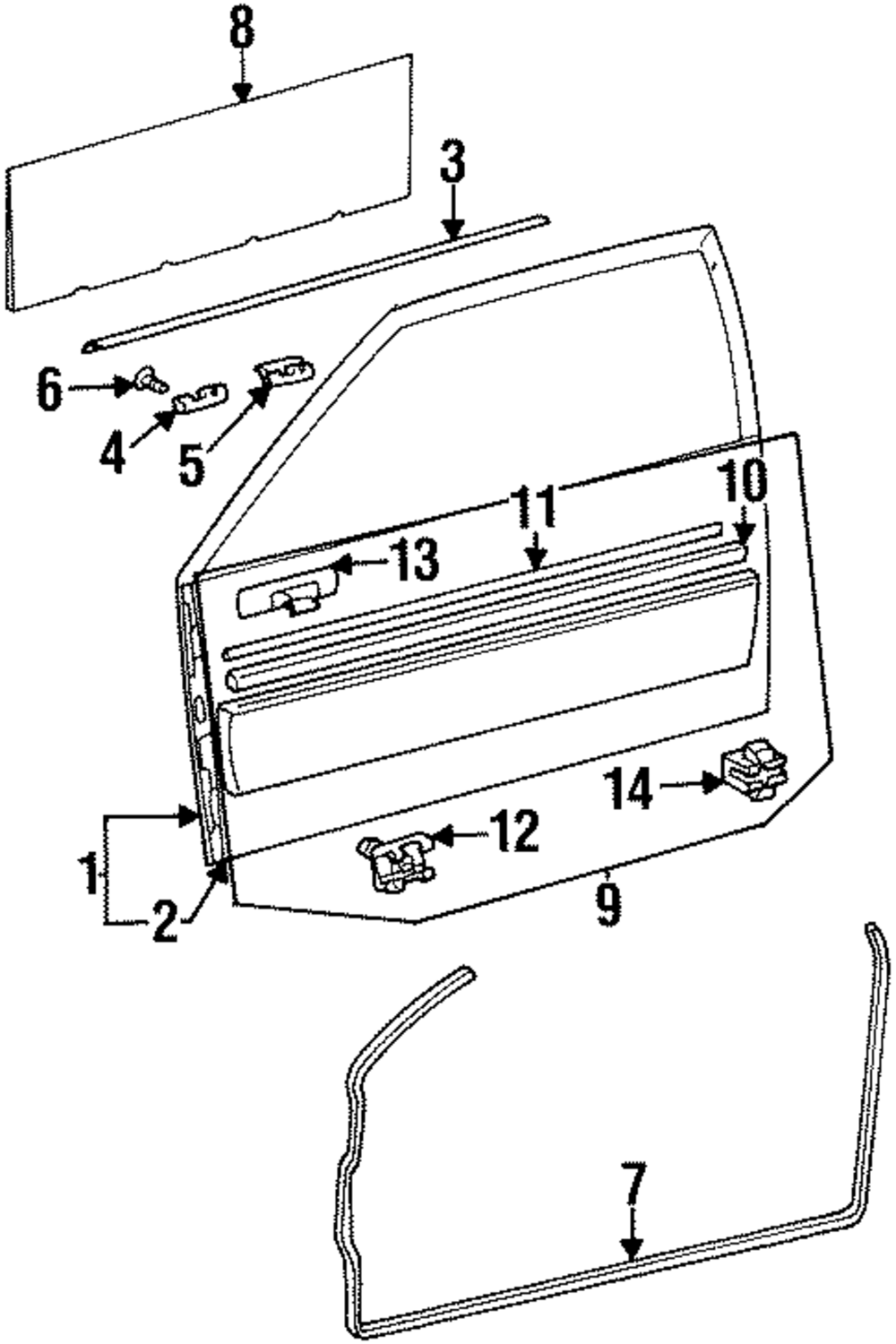 8
3
6
4
5
11
10
13
14
12
1
2
9
7