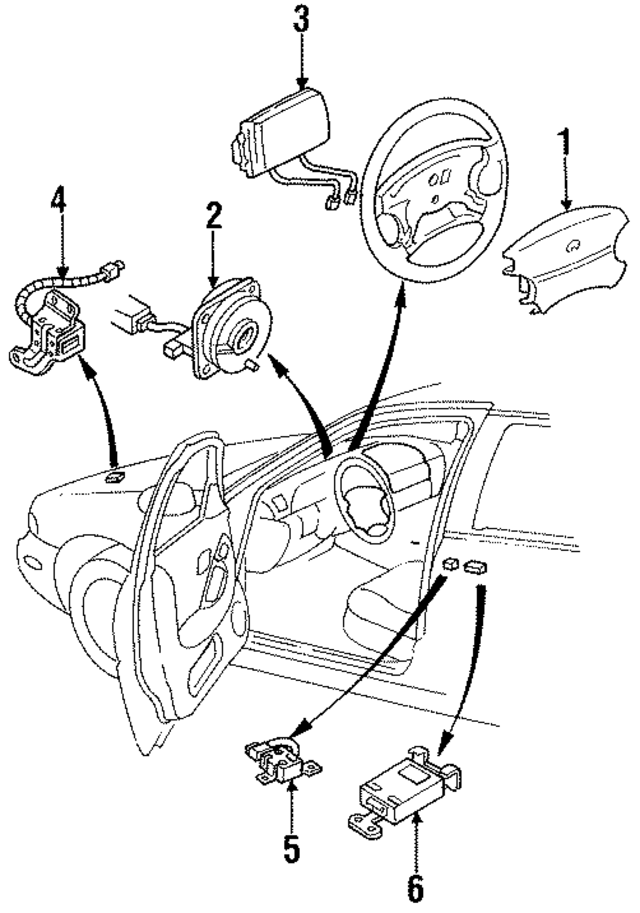 3
1
4
2
5
6