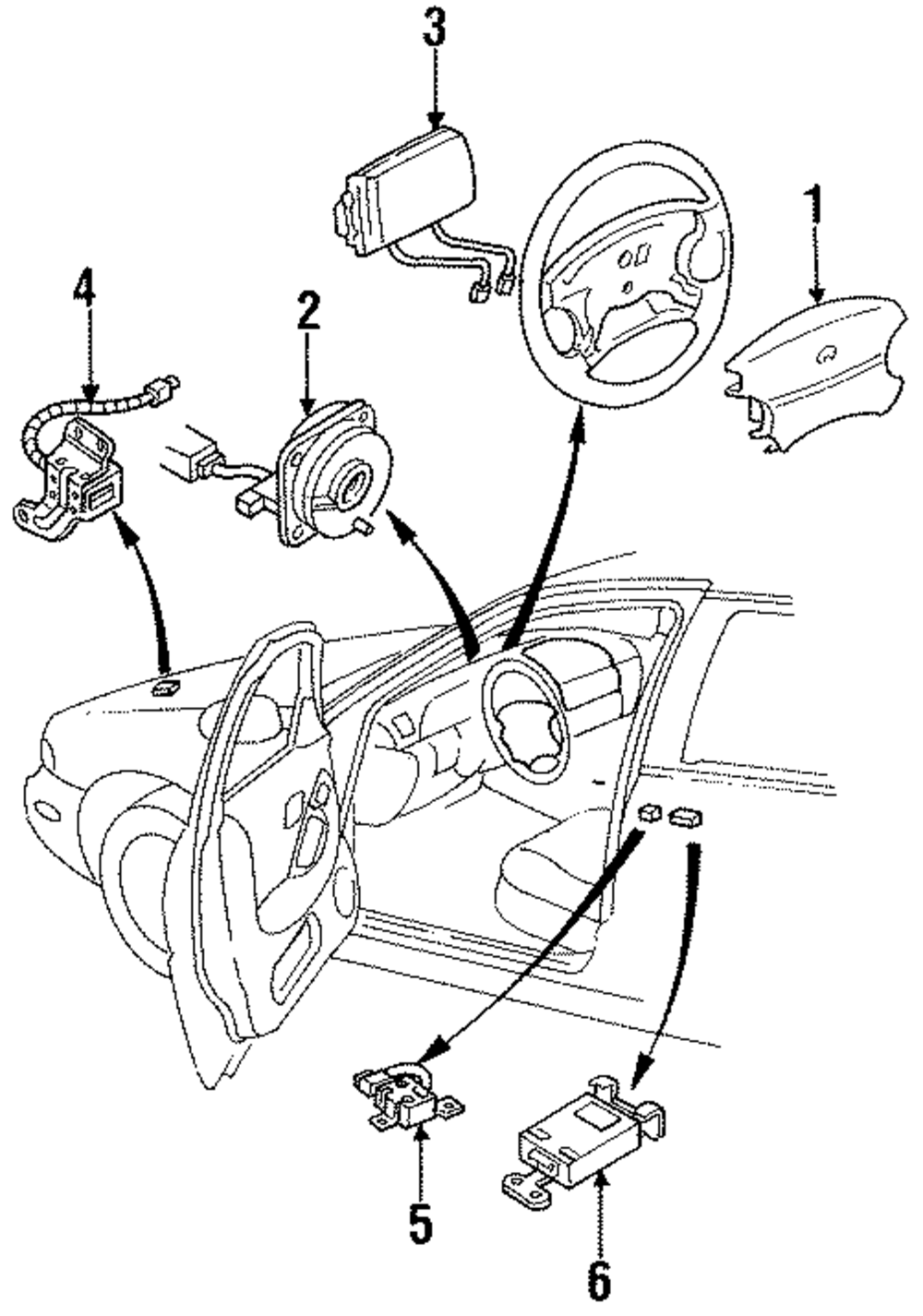 3
1
4
2
5
6