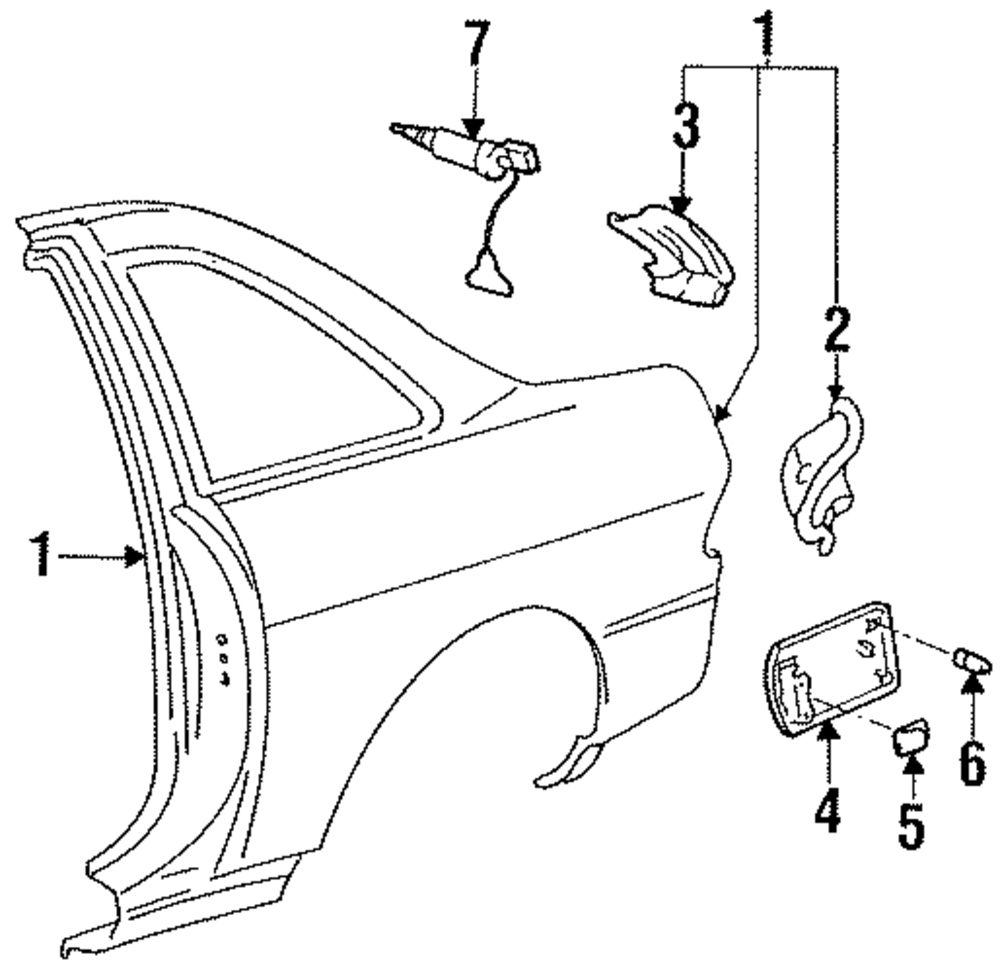 7
1
3
2
1
4
5
6