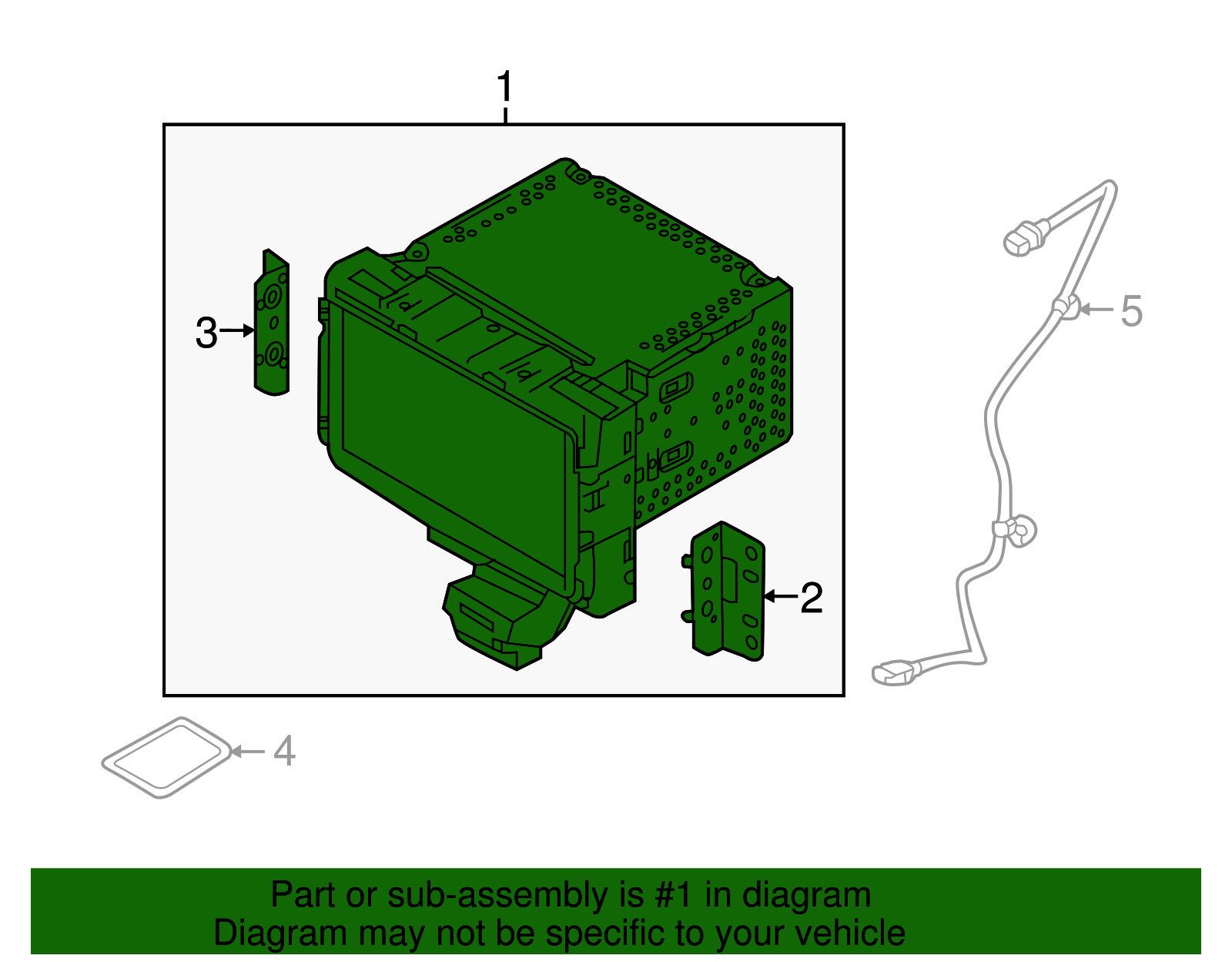 1

3

5

2

4

Part or sub-assembly is #1 in diagram
Diagram may not be specific to your vehicle