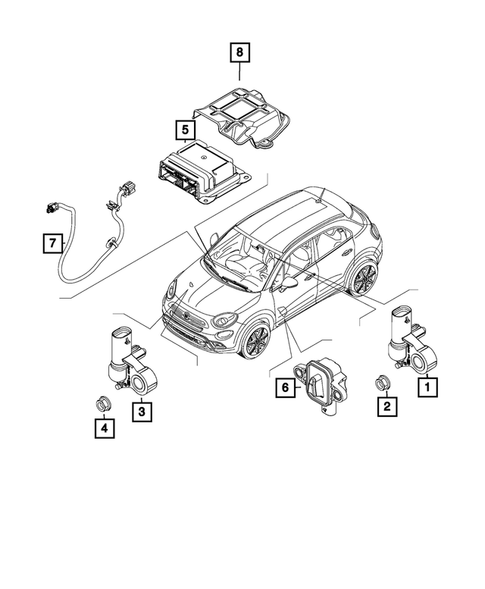 8
5
7
3
4
6
2
1