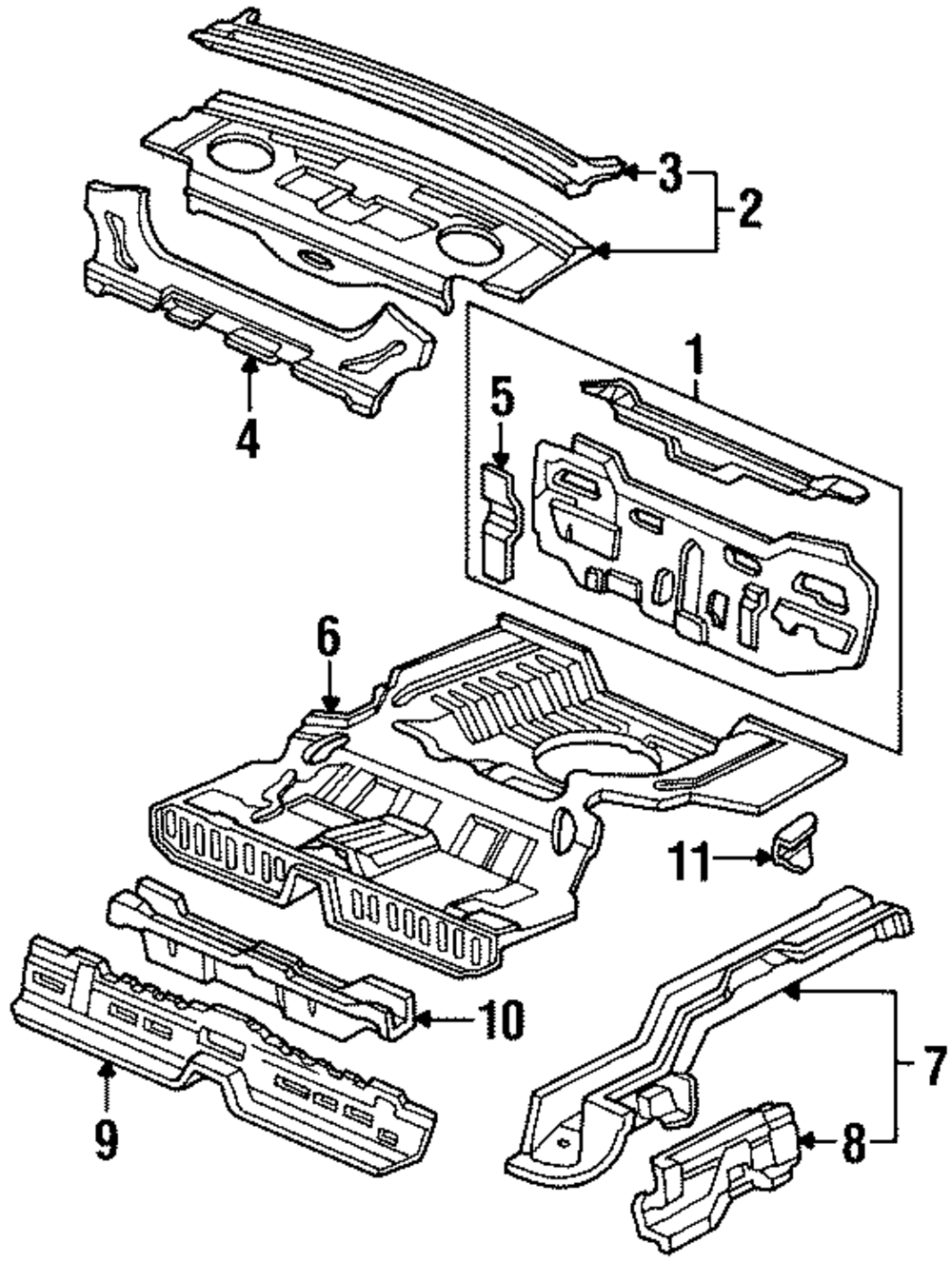 3
2
4
1
5
6
11
10
7
9
8