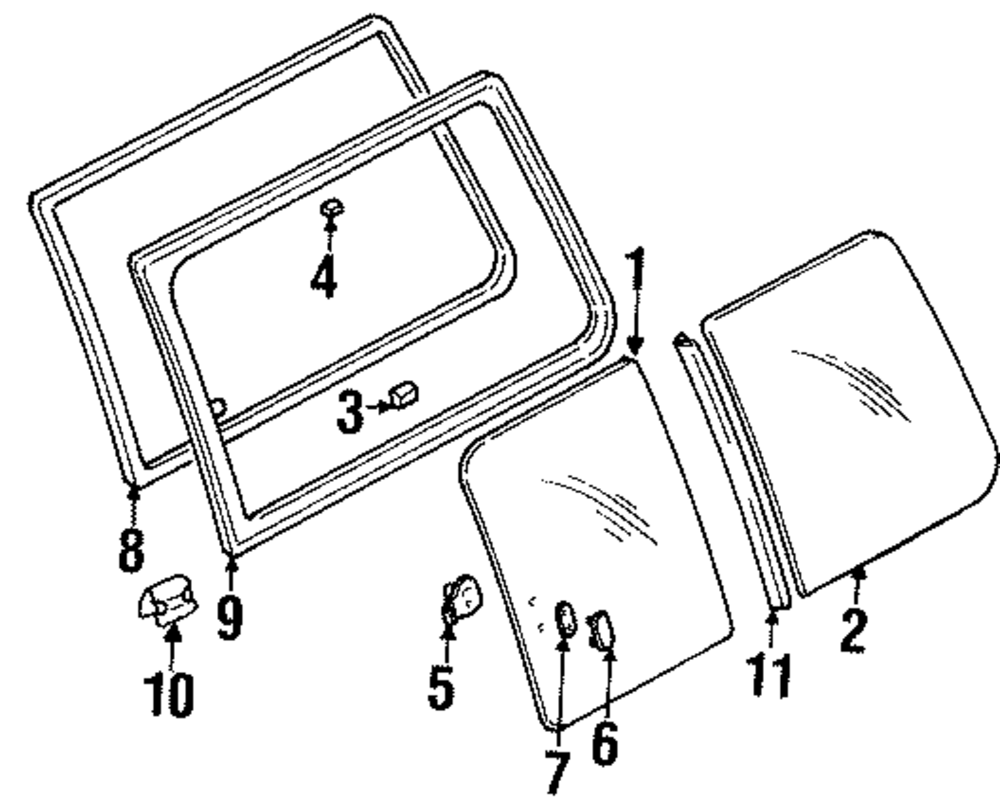 4
1
3
8
9
10
5
7
6
11
2