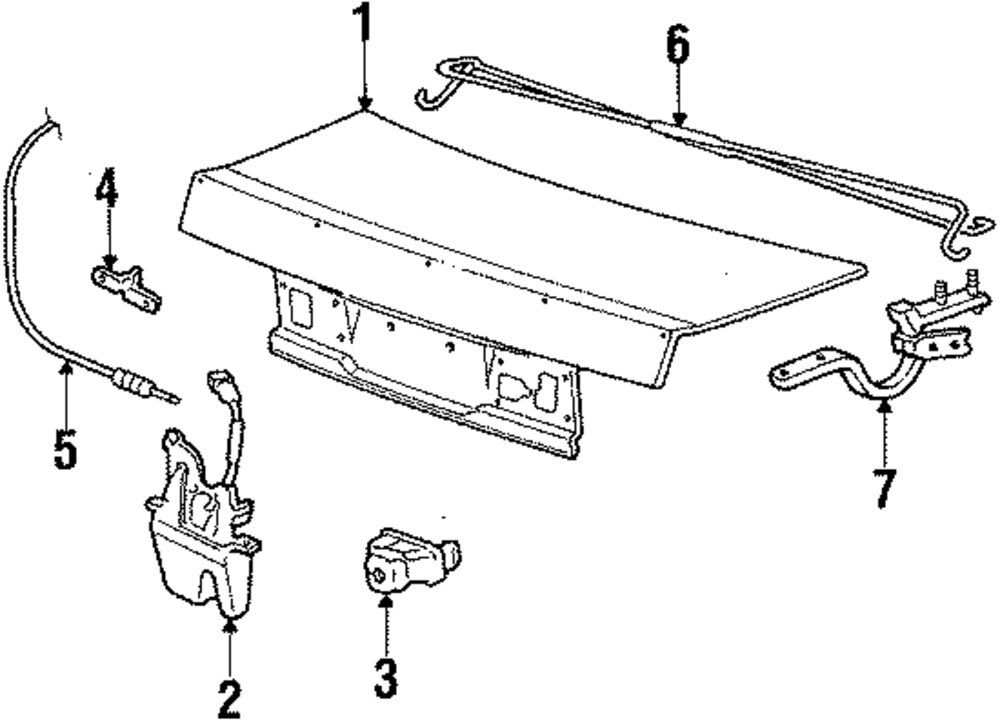 1
6
4
5
7
2
3