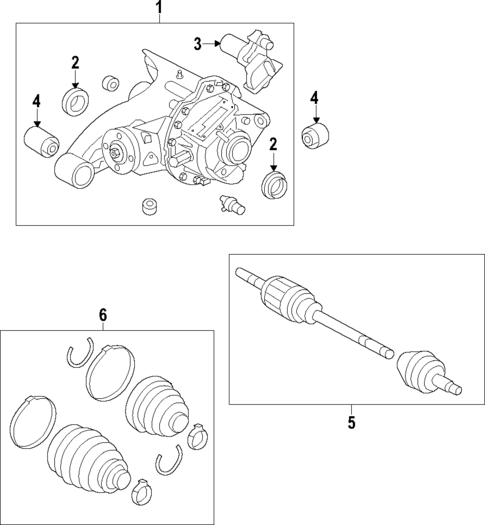 1
3
2
4
4
2
6
5