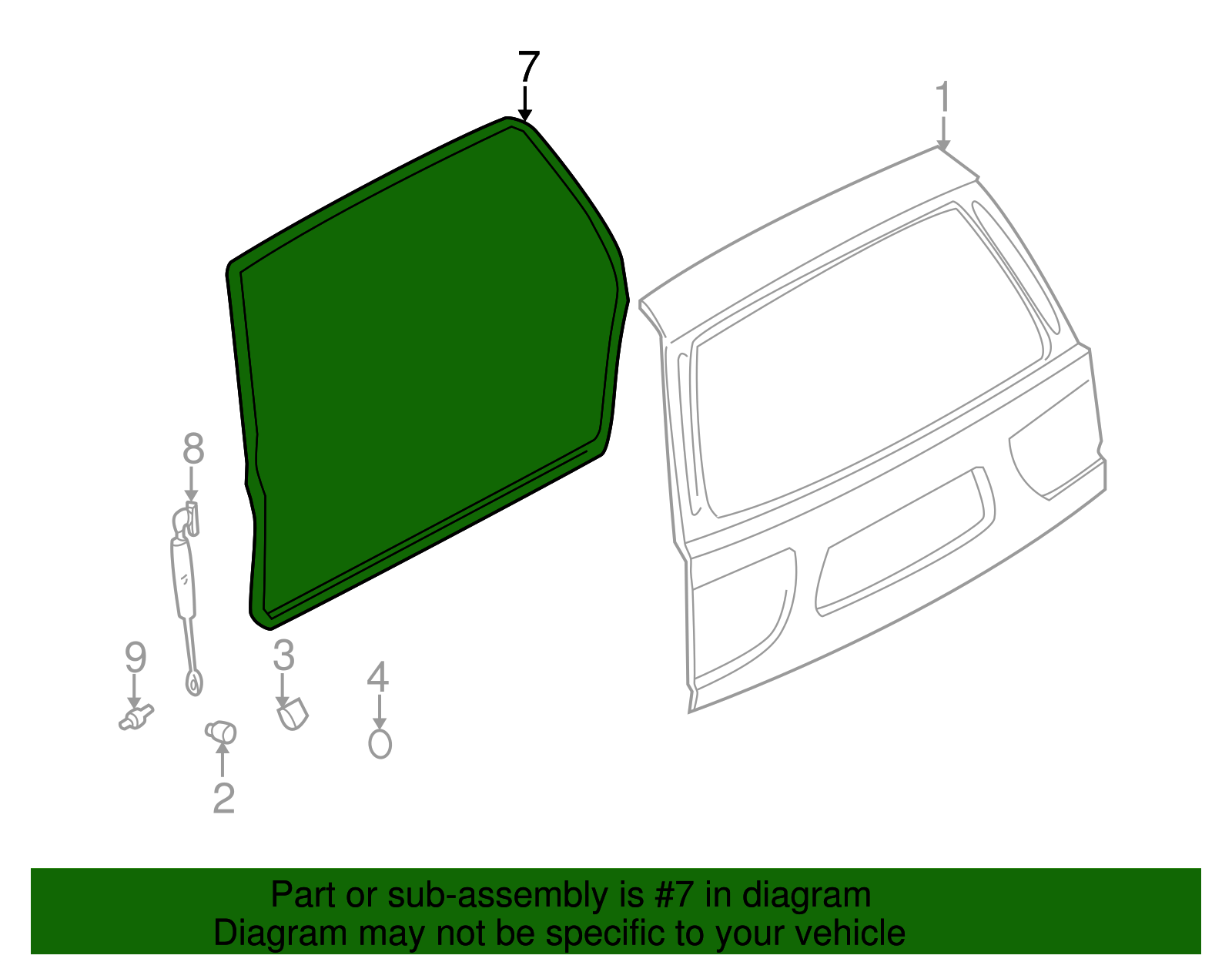 7
1
8
9
3
4
2

Part or sub-assembly is #7 in diagram
Diagram may not be specific to your vehicle